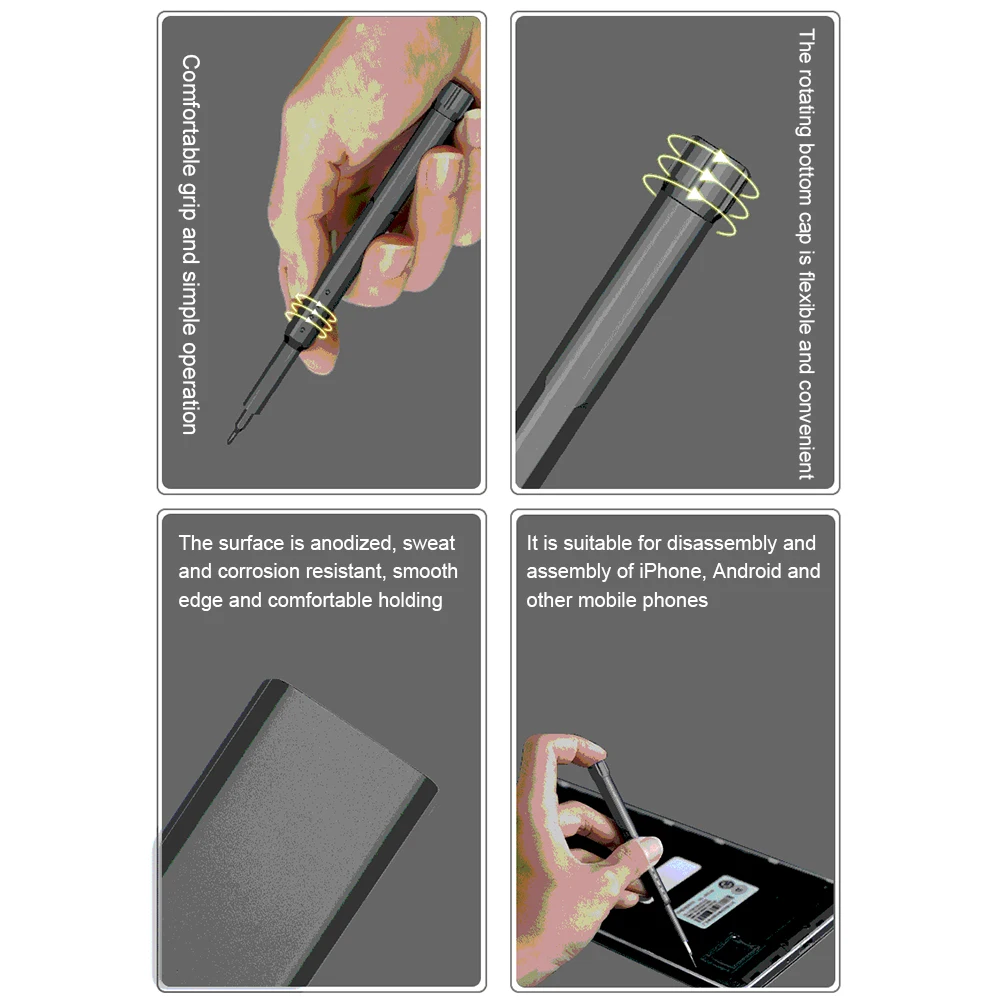 Comfortable grip and simple operation

The rotating bottom cap is flexible and convenient

The surface is anodized, sweat and corrosion resistant, smooth edge and comfortable holding

It is suitable for disassembly and assembly of iPhone, Android and other mobile phones