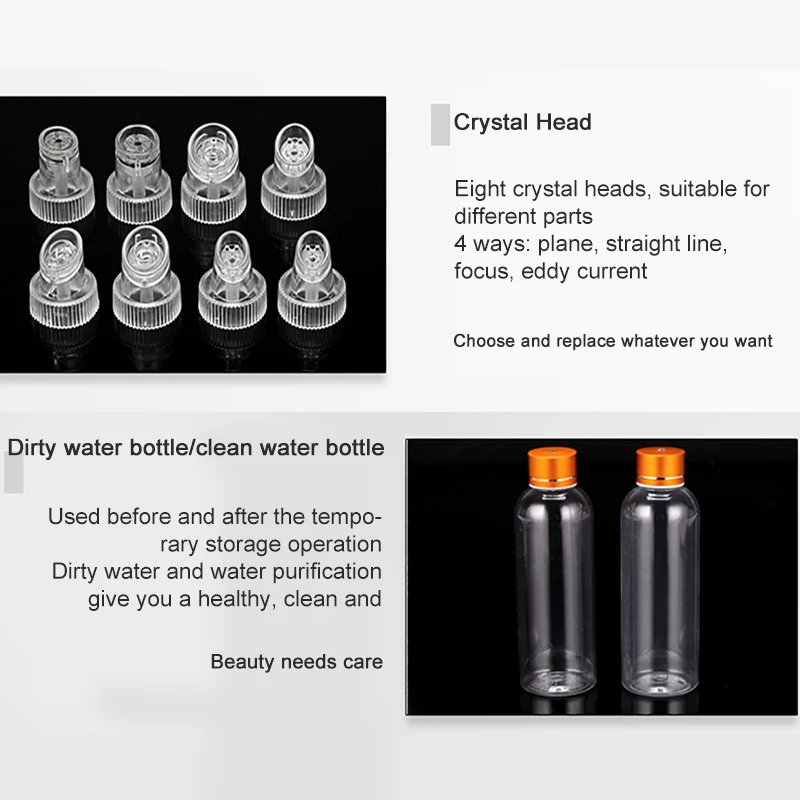 Crystal Head

Eight crystal heads, suitable for different parts
4 ways: plane, straight line, focus, eddy current

Choose and replace whatever you want

Dirty water bottle/clean water bottle

Used before and after the temporary storage operation
Dirty water and water purification give you a healthy, clean and

Beauty needs care