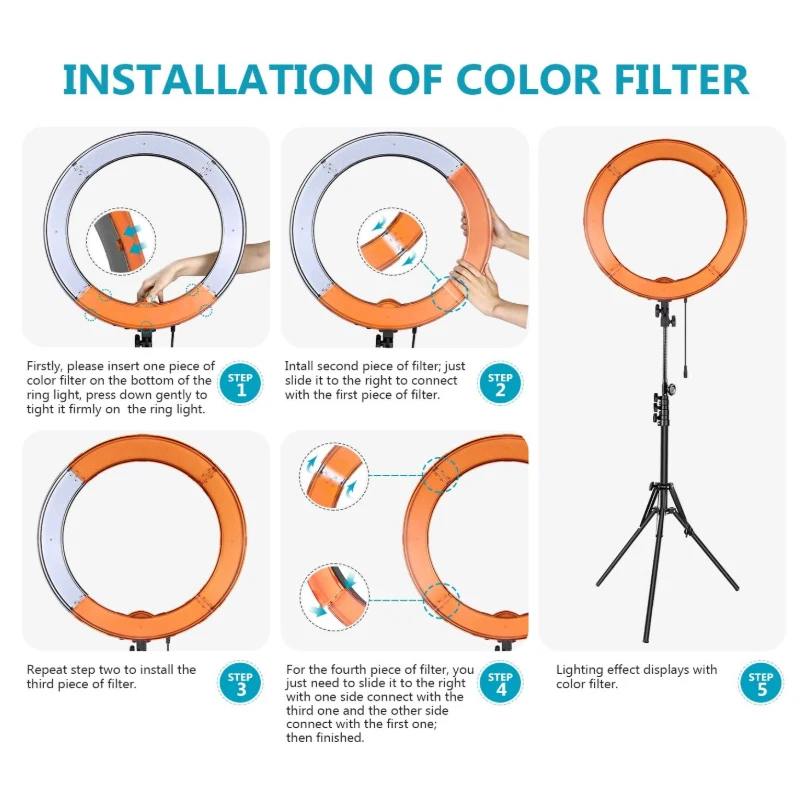 INSTALLATION OF COLOR FILTER

Firstly, please insert one piece of color filter on the bottom of the ring light, press down gently to tight it firmly on the ring light.

STEP 1

Intall second piece of filter; just slide it to the right to connect with the first piece of filter.

STEP 2

Repeat step two to install the third piece of filter.

STEP 3

For the fourth piece of filter, you just need to slide it to the right with one side connect with the third one and the other side connect with the first one; then finished.

STEP 4

Lighting effect displays with color filter.

STEP 5