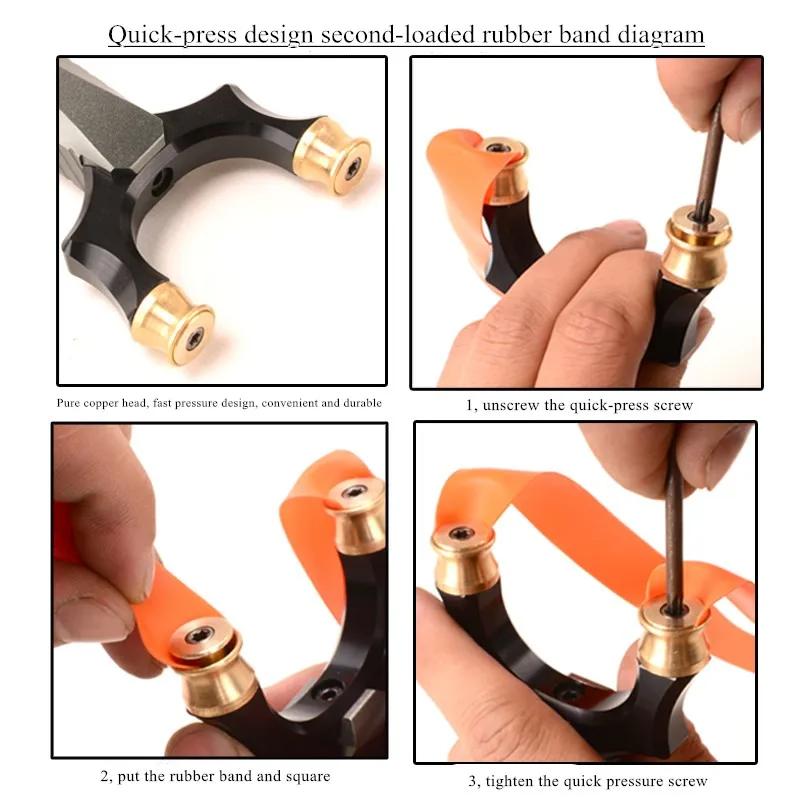 Quick-press design second-loaded rubber band diagram

Pure copper head, fast pressure design, convenient and durable

1, unscrew the quick-press screw

2, put the rubber band and square

3, tighten the quick pressure screw