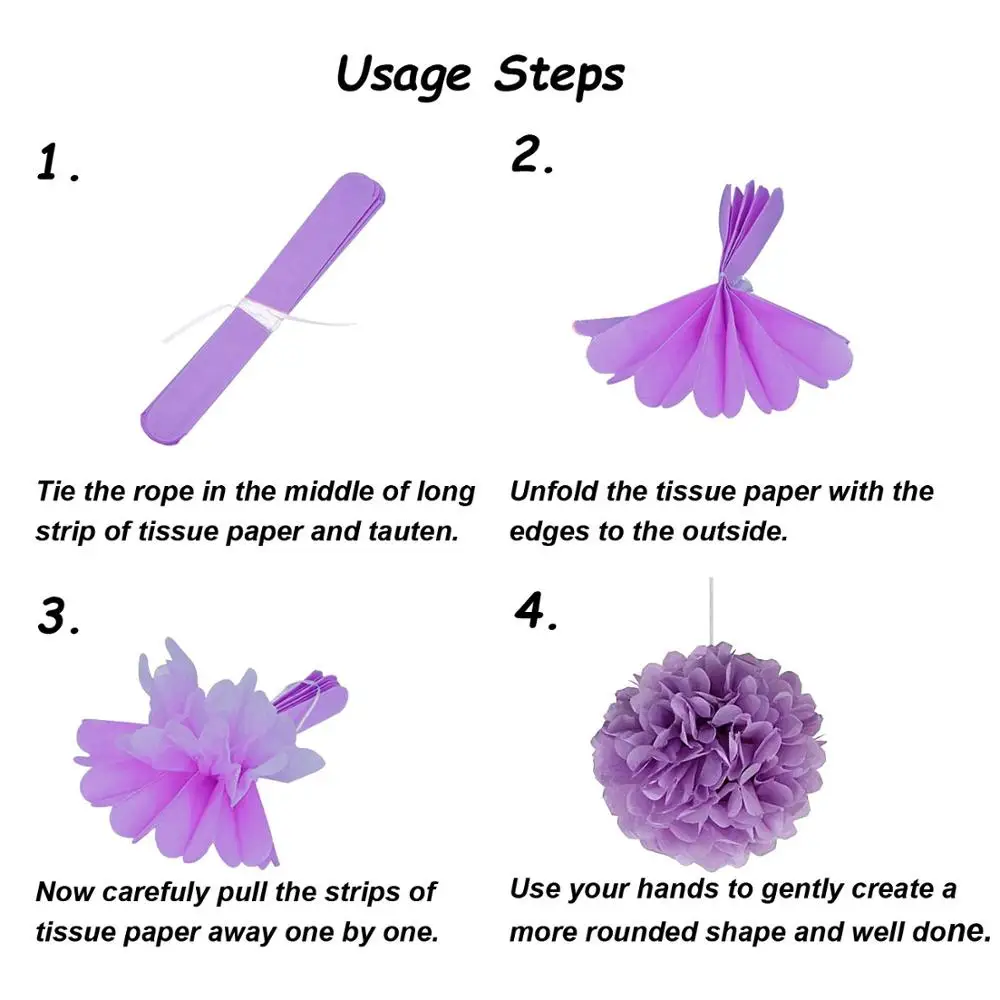 Usage Steps

1.

Tie the rope in the middle of long strip of tissue paper and tauten.

2.

Unfold the tissue paper with the edges to the outside.

3.

Now carefully pull the strips of tissue paper away one by one.

4.

Use your hands to gently create a more rounded shape and well done.