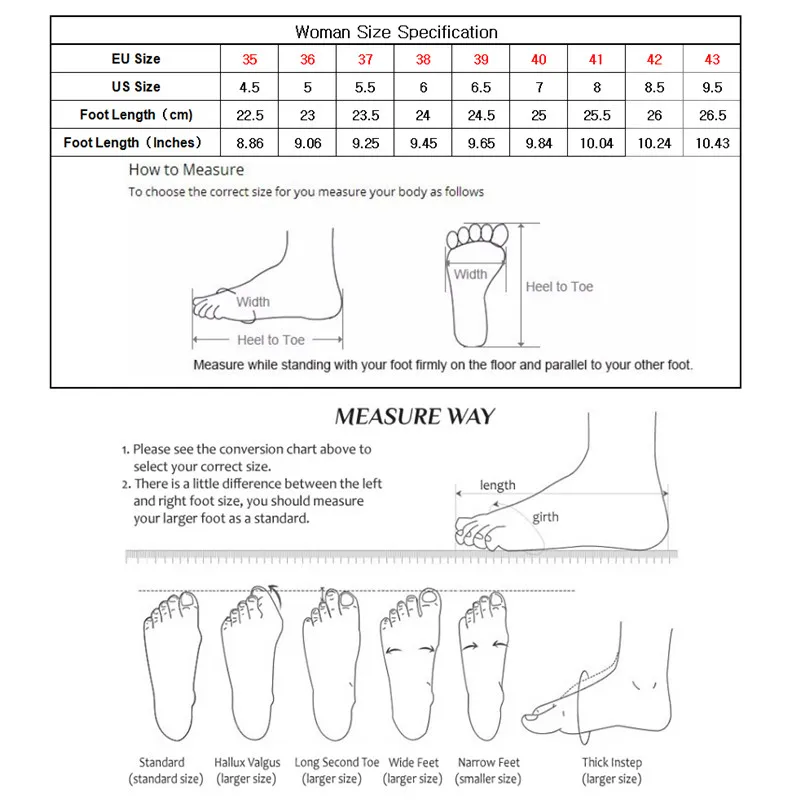 Woman Size Specification

| EU Size | 35 | 36 | 37 | 38 | 39 | 40 | 41 | 42 | 43 |
|---|---|---|---|---|---|---|---|---|---|
| US Size | 4.5 | 5 | 5.5 | 6 | 6.5 | 7 | 8 | 8.5 | 9.5 |
| Foot Length（cm) | 22.5 | 23 | 23.5 | 24 | 24.5 | 25 | 25.5 | 26 | 26.5 |
| Foot Length（Inches) | 8.86 | 9.06 | 9.25 | 9.45 | 9.65 | 9.84 | 10.04 | 10.24 | 10.43 |

How to Measure
To choose the correct size for you measure your body as follows

Width
Heel to Toe
Width
Heel to Toe

Measure while standing with your foot firmly on the floor and parallel to your other foot.

MEASURE WAY

1. Please see the conversion chart above to select your correct size.
2. There is a little difference between the left and right foot size, you should measure your larger foot as a standard.

length
girth

Standard (standard size)
Hallux Valgus (larger size)
Long Second Toe (larger size)
Wide Feet (larger size)
Narrow Feet (smaller size)
Thick Instep (larger size)