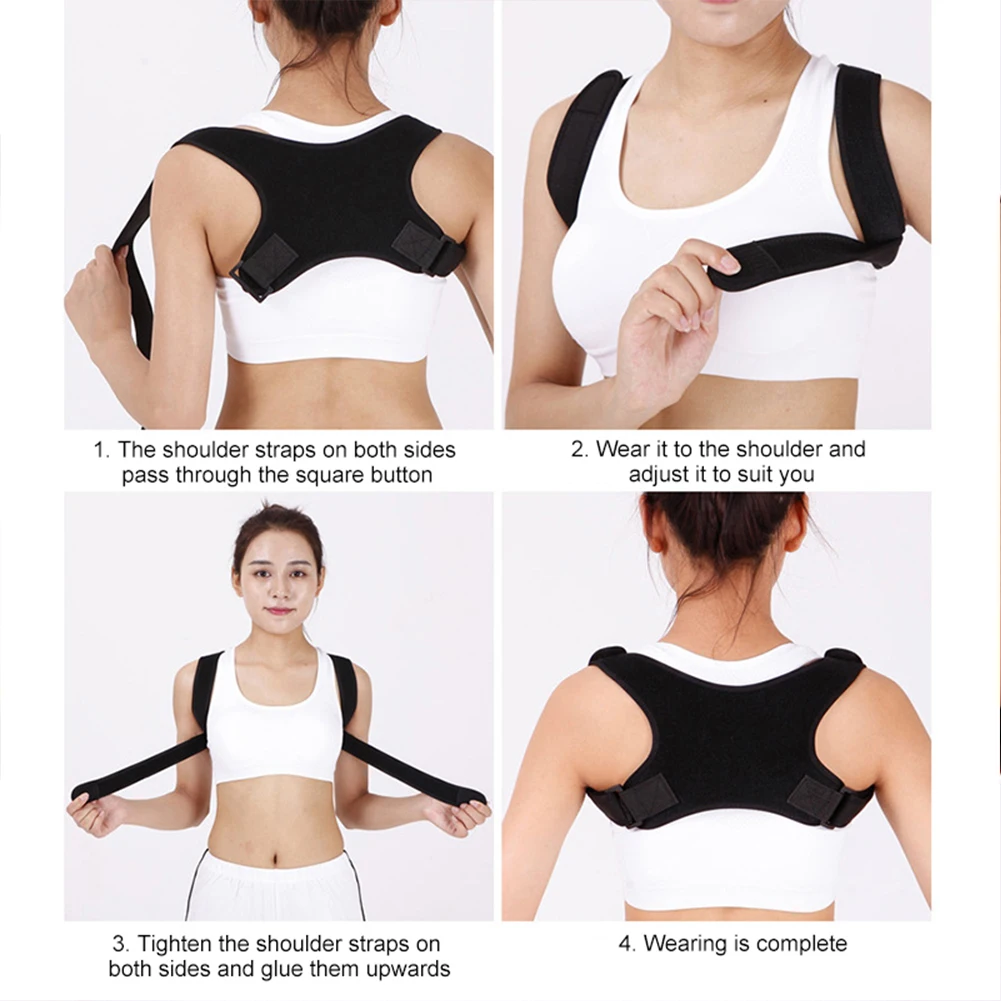 1. The shoulder straps on both sides pass through the square button

2. Wear it to the shoulder and adjust it to suit you

3. Tighten the shoulder straps on both sides and glue them upwards

4. Wearing is complete