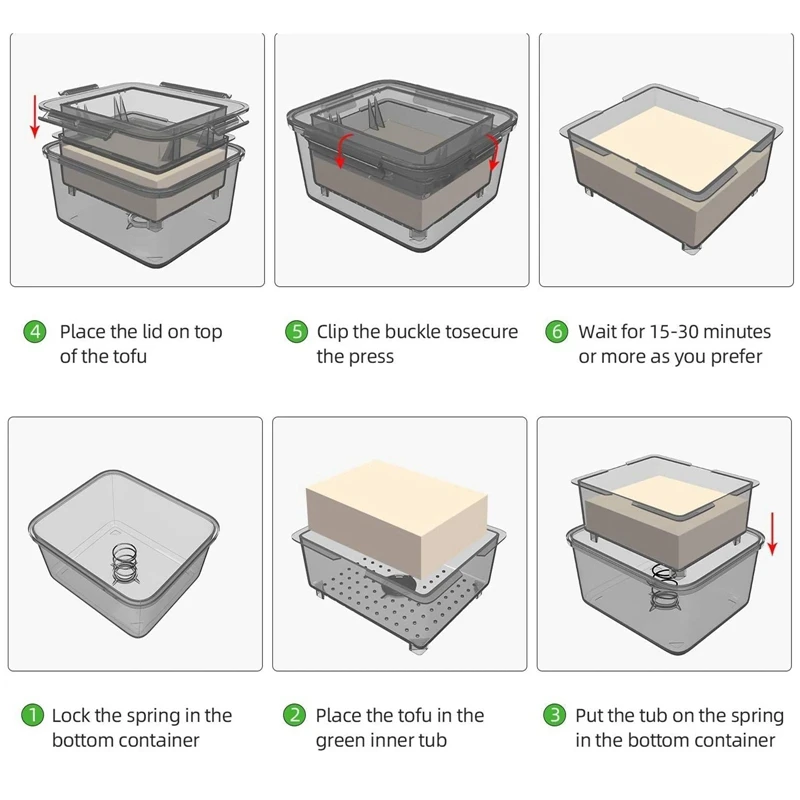 4 Place the lid on top of the tofu

5 Clip the buckle tosecure the press

6 Wait for 15-30 minutes or more as you prefer

1 Lock the spring in the bottom container

2 Place the tofu in the green inner tub

3 Put the tub on the spring in the bottom container