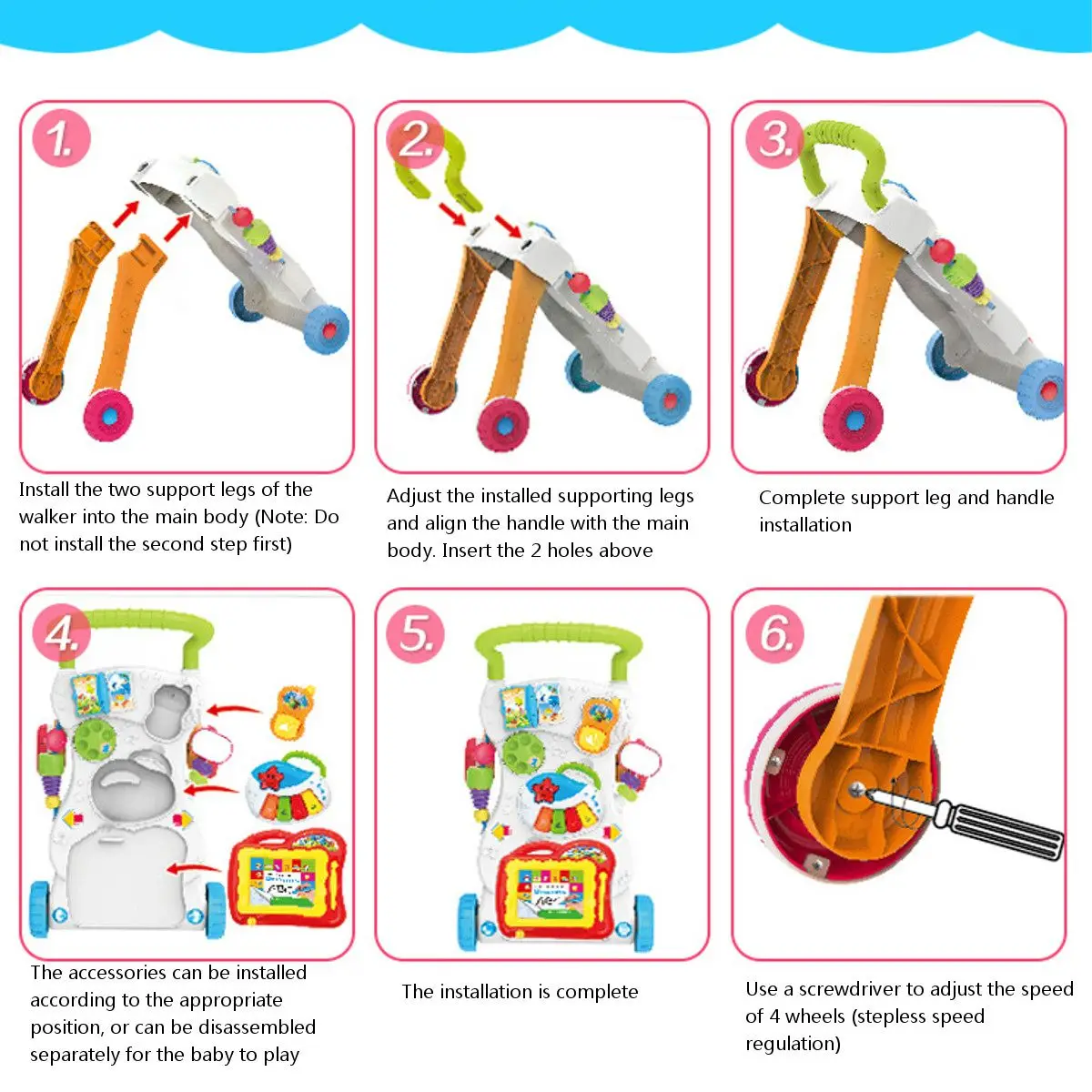 1.

Install the two support legs of the walker into the main body (Note: Do not install the second step first)

2.

Adjust the installed supporting legs and align the handle with the main body. Insert the 2 holes above

3.

Complete support leg and handle installation

4.

The accessories can be installed according to the appropriate position, or can be disassembled separately for the baby to play

5.

The installation is complete

6.

Use a screwdriver to adjust the speed of 4 wheels (stepless speed regulation)