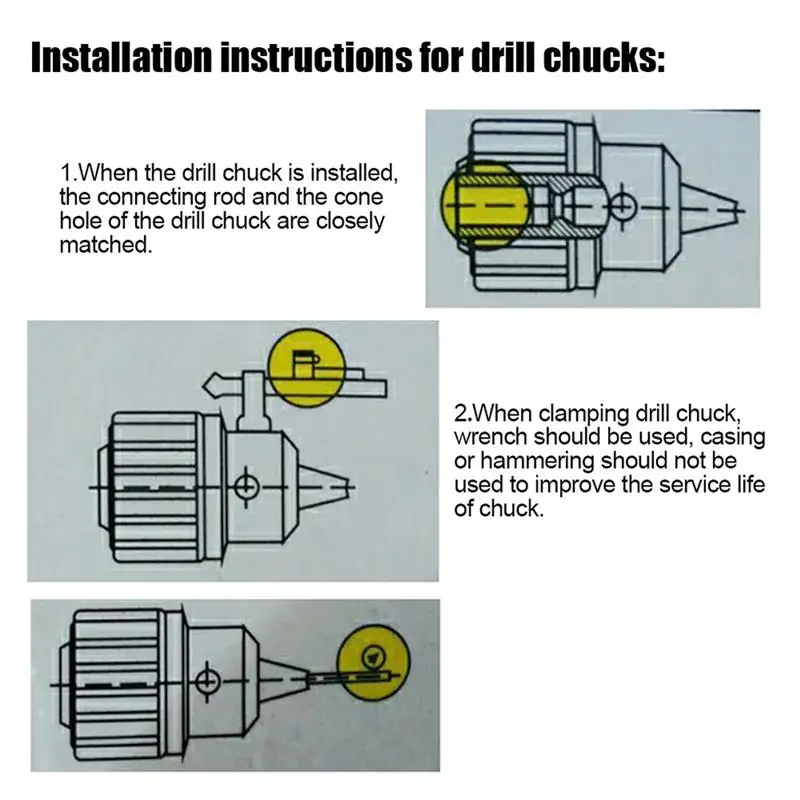 Installation instructions for drill chucks:

1.When the drill chuck is installed, the connecting rod and the cone hole of the drill chuck are closely matched.

2.When clamping drill chuck, wrench should be used, casing or hammering should not be used to improve the service life of chuck.