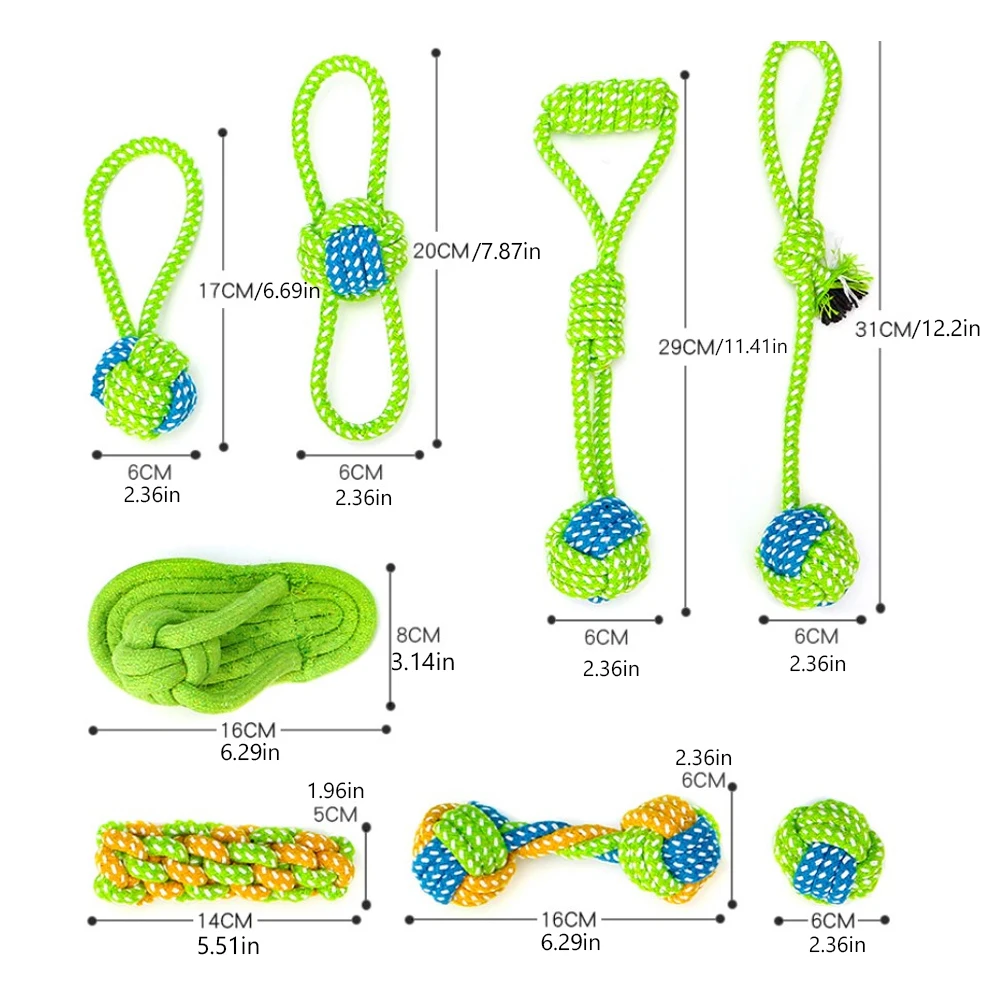 17CM/6.69in

6CM
2.36in

20CM/7.87in

6CM
2.36in

29CM/11.41in

6CM
2.36in

31CM/12.2in

6CM
2.36in

8CM
3.14in

16CM
6.29in

1.96in
5CM

14CM
5.51in

2.36in
6CM

16CM
6.29in

6CM
2.36in