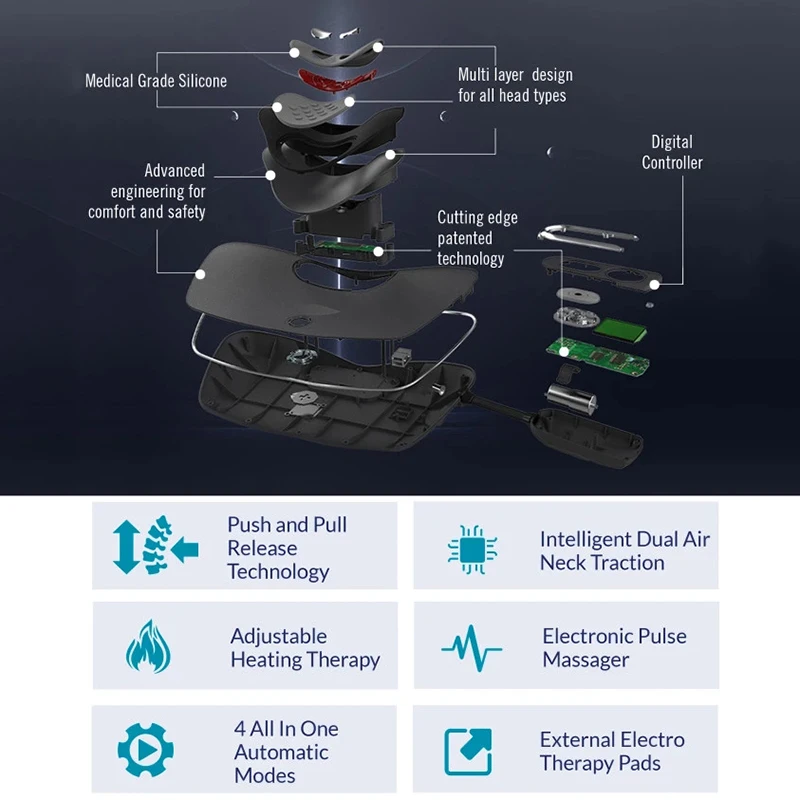 Medical Grade Silicone

Multi layer design for all head types

Digital Controller

Advanced engineering for comfort and safety

Cutting edge patented technology

Push and Pull Release Technology

Intelligent Dual Air Neck Traction

Adjustable Heating Therapy

Electronic Pulse Massager

4 All In One Automatic Modes

External Electro Therapy Pads