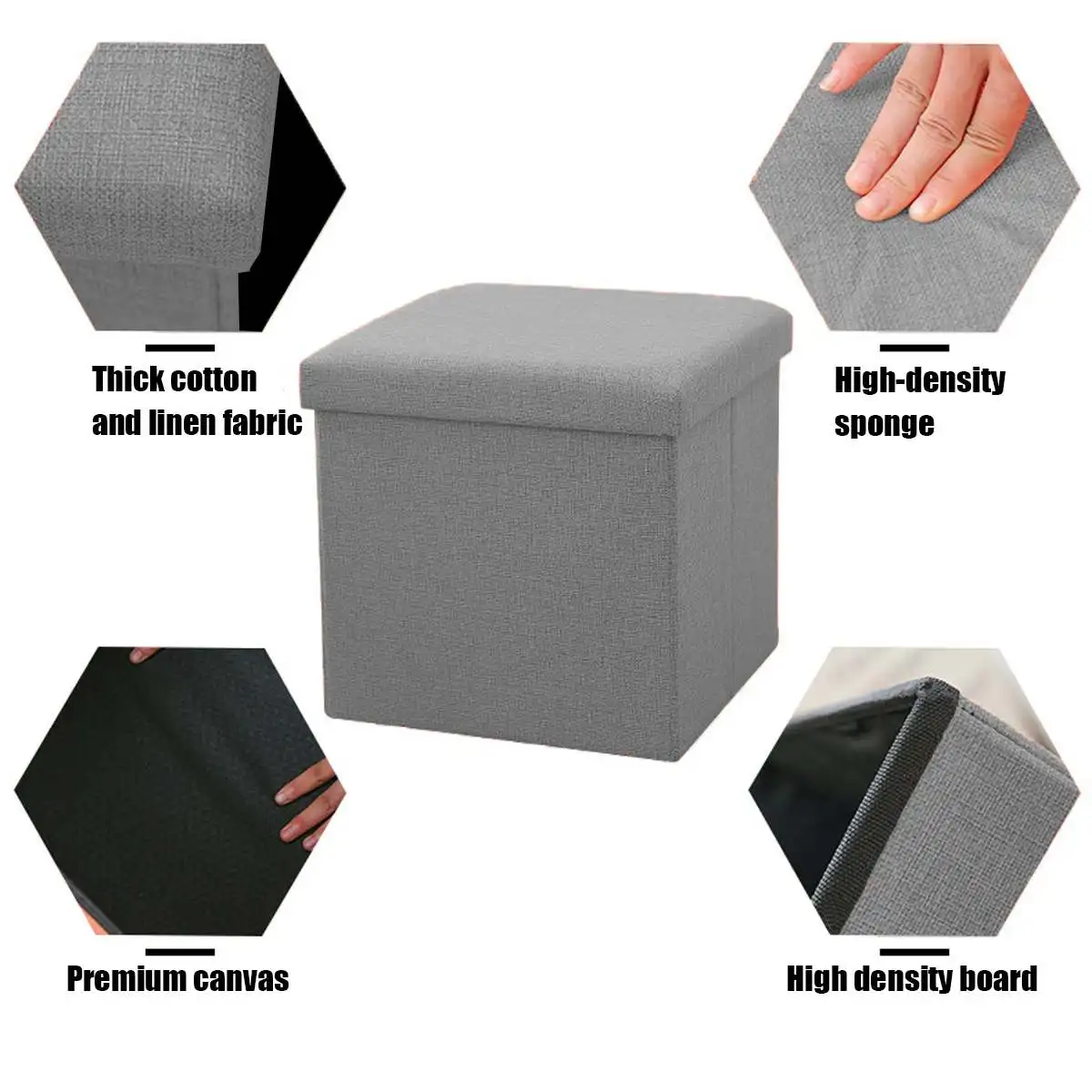 Thick cotton and linen fabric

High-density sponge

Premium canvas

High density board