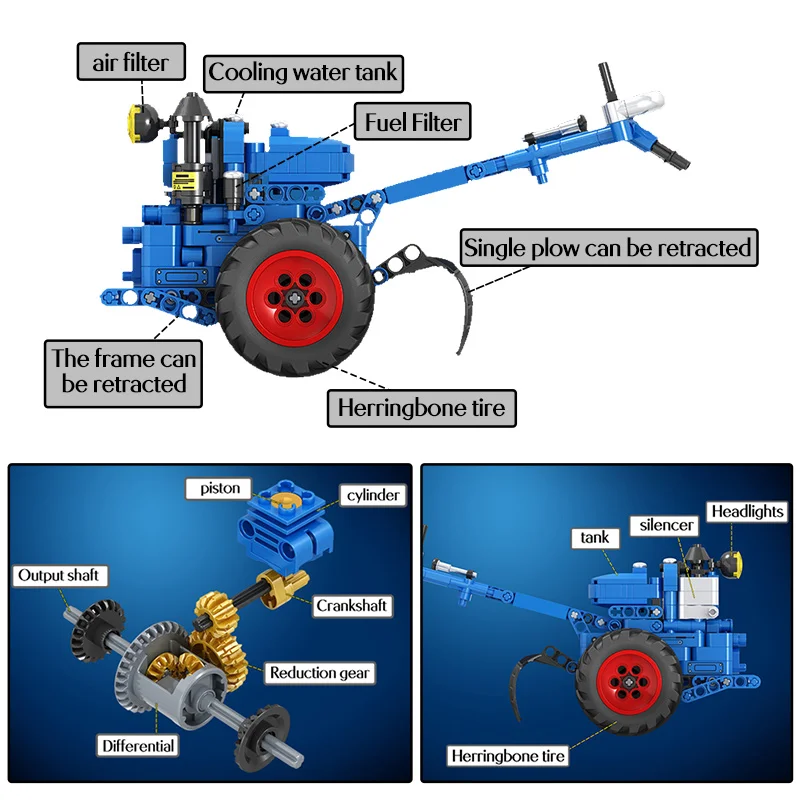 air filter

Cooling water tank

Fuel Filter

Single plow can be retracted

The frame can be retracted

Herringbone tire

piston

cylinder

Output shaft

Crankshaft

Reduction gear

Differential

tank

silencer

Headlights

Herringbone tire