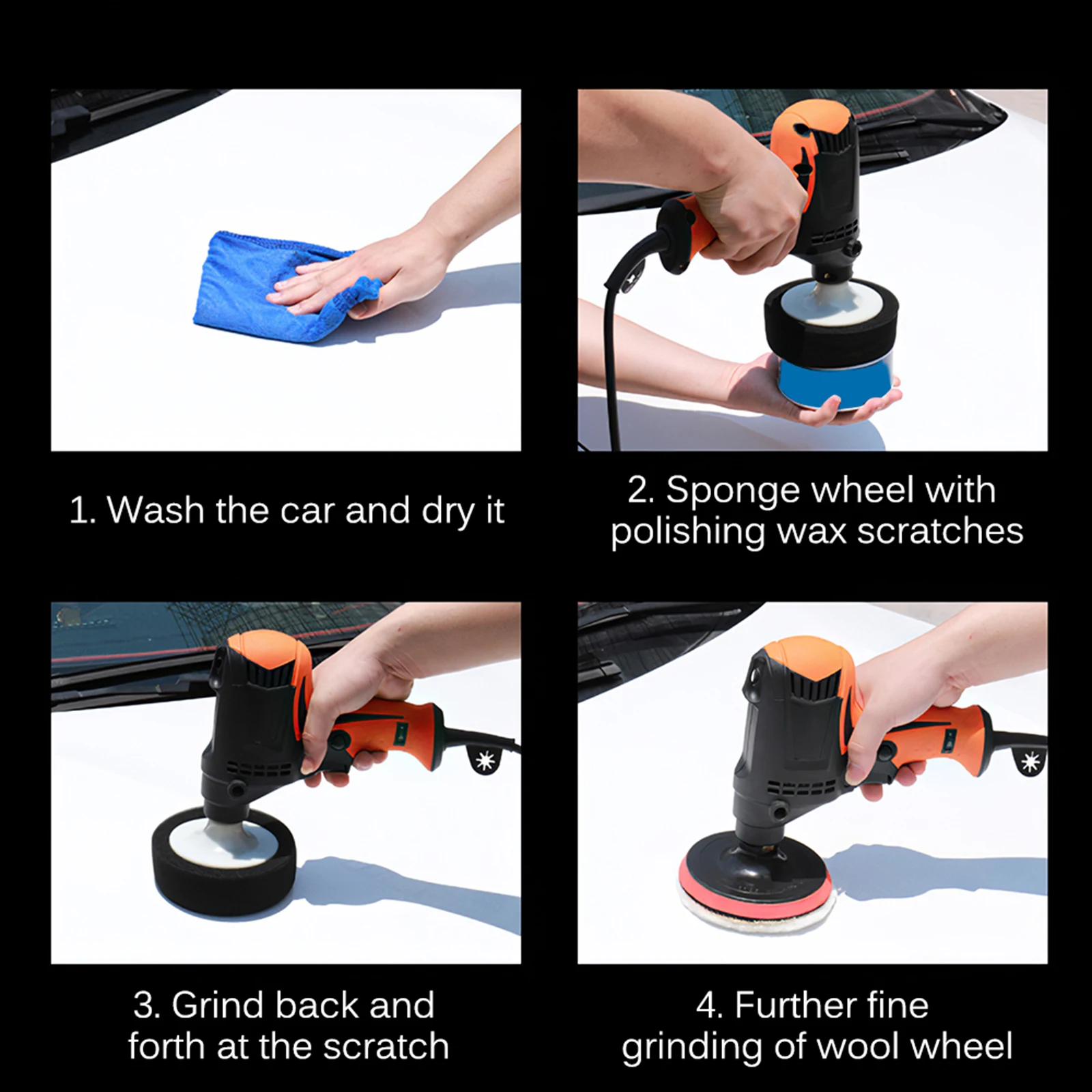 1. Wash the car and dry it

2. Sponge wheel with polishing wax scratches

3. Grind back and forth at the scratch

4. Further fine grinding of wool wheel