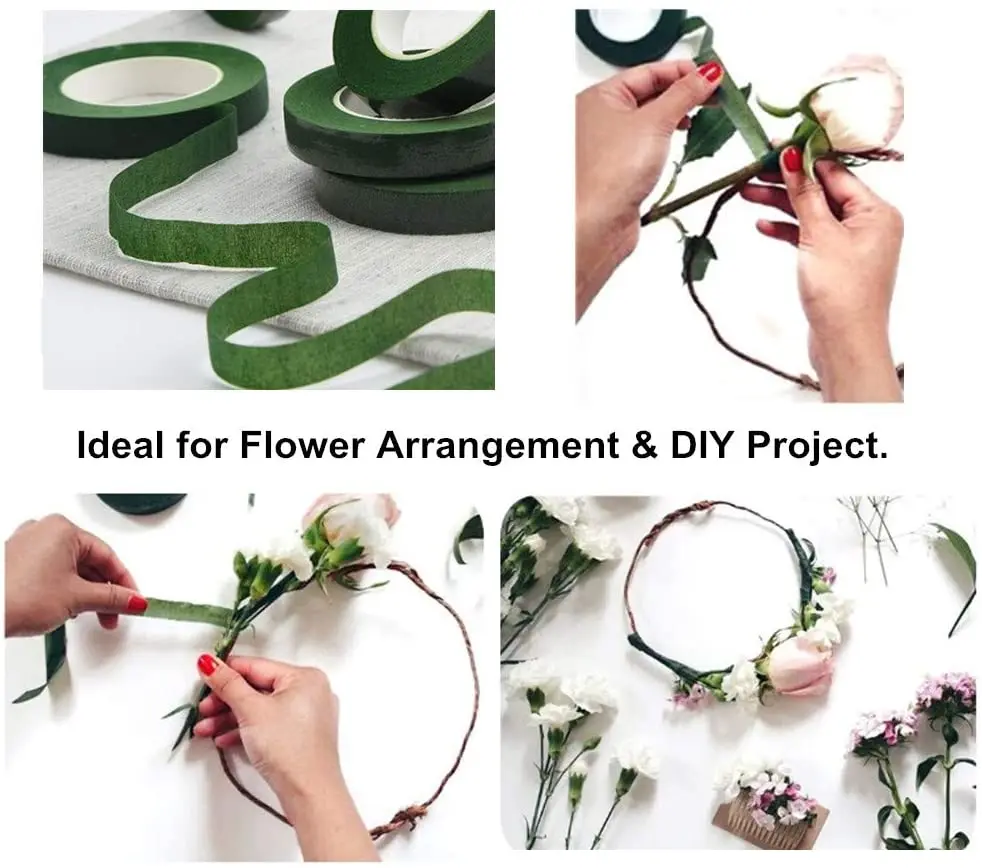 Ideal for Flower Arrangement & DIY Project.