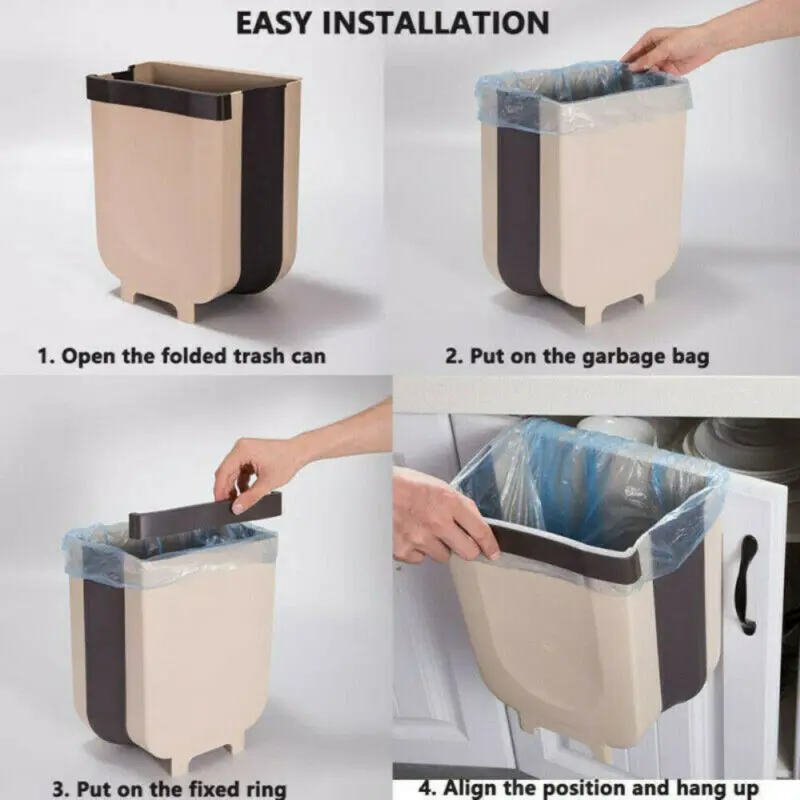 EASY INSTALLATION

1. Open the folded trash can

2. Put on the garbage bag

3. Put on the fixed ring

4. Align the position and hang up