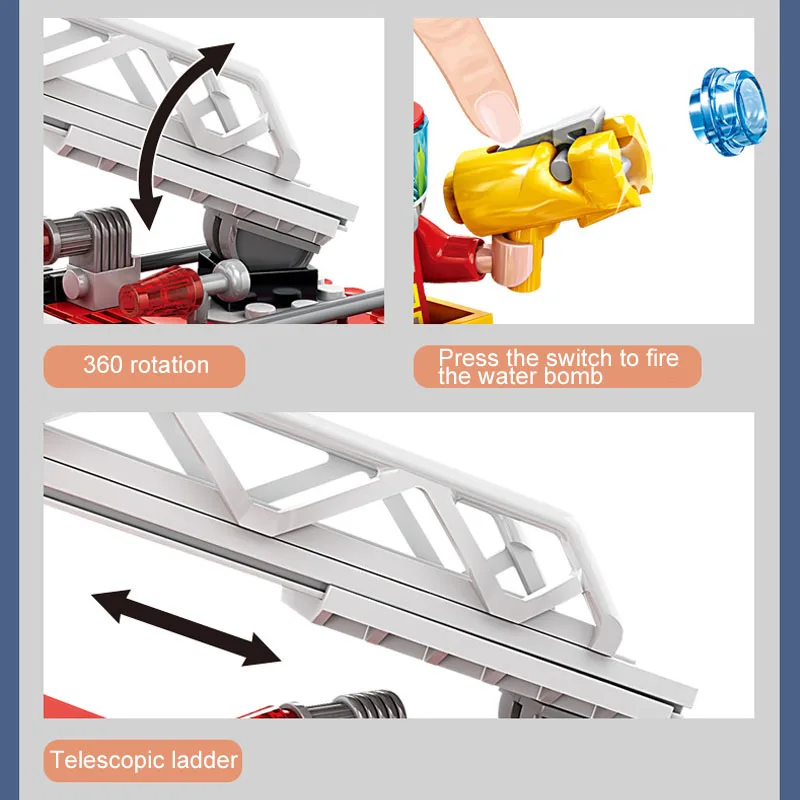 360 rotation

Press the switch to fire the water bomb

Telescopic ladder