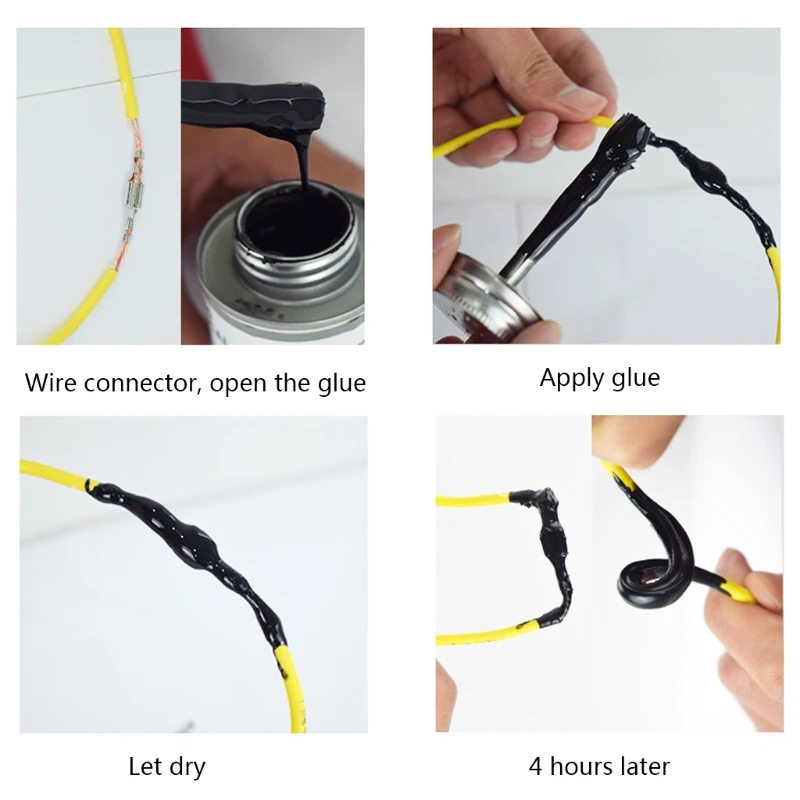 Wire connector, open the glue

Apply glue

Let dry

4 hours later