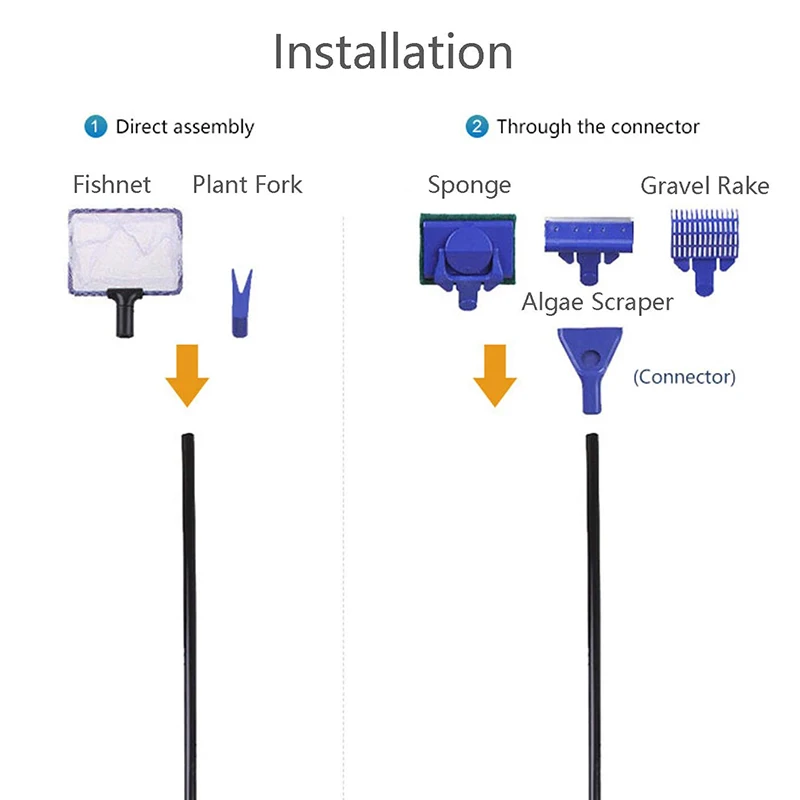 Installation

1 Direct assembly

Fishnet Plant Fork

2 Through the connector

Sponge Gravel Rake

Algae Scraper

(Connector)