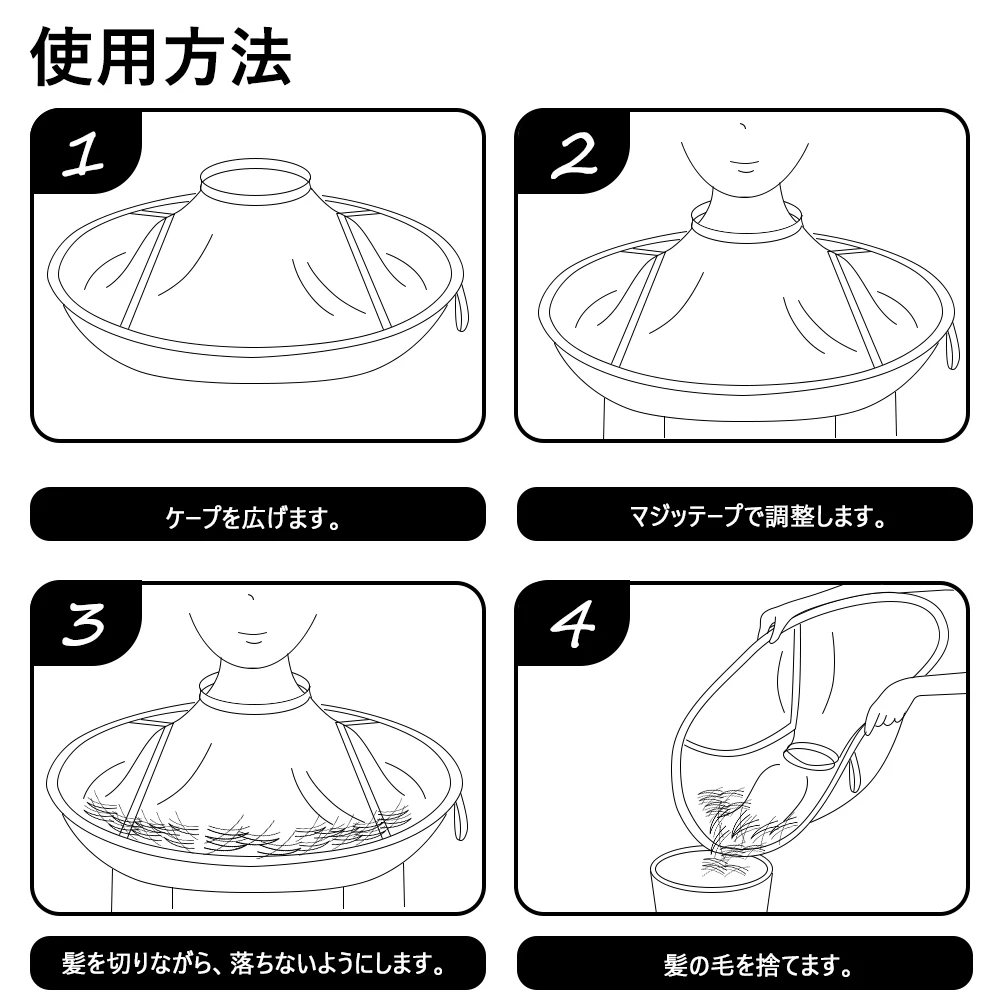 使用方法

1

ケープを広げます。

2

マジッテープで調整します。

3

髪を切りながら、落ちないようにします。

4

髪の毛を捨てます。