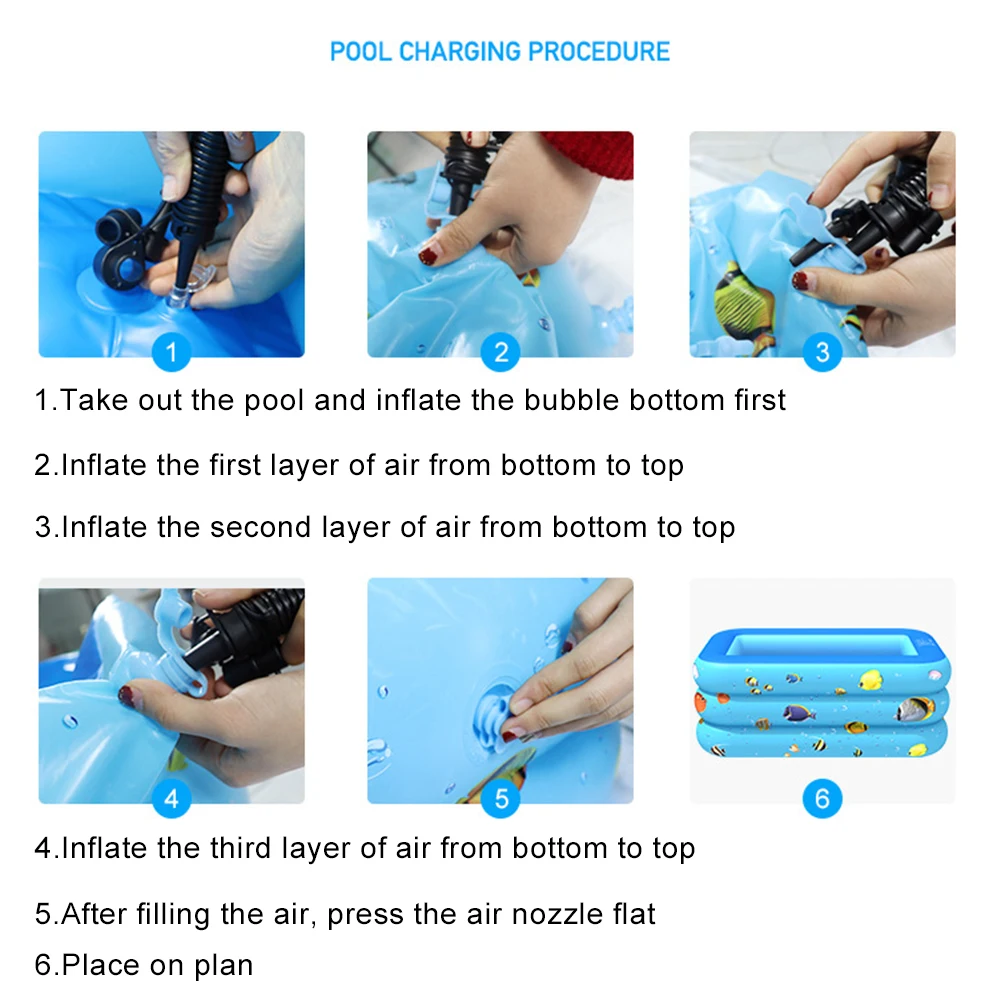 POOL CHARGING PROCEDURE

1

2

3

1.Take out the pool and inflate the bubble bottom first

2.Inflate the first layer of air from bottom to top

3.Inflate the second layer of air from bottom to top

4

5

6

4.Inflate the third layer of air from bottom to top

5.After filling the air, press the air nozzle flat

6.Place on plan