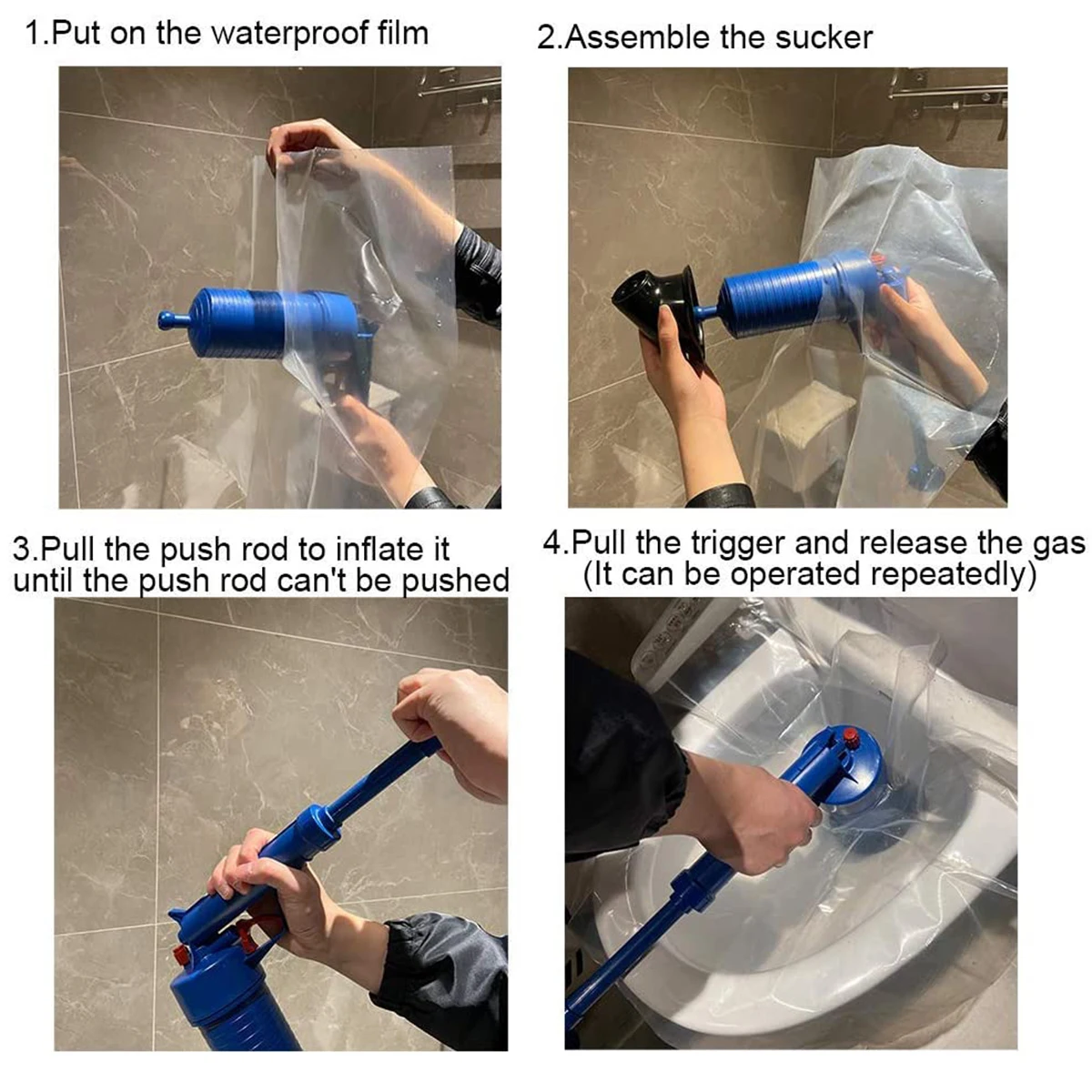 1.Put on the waterproof film

2.Assemble the sucker

3.Pull the push rod to inflate it until the push rod can't be pushed

4.Pull the trigger and release the gas
(It can be operated repeatedly)