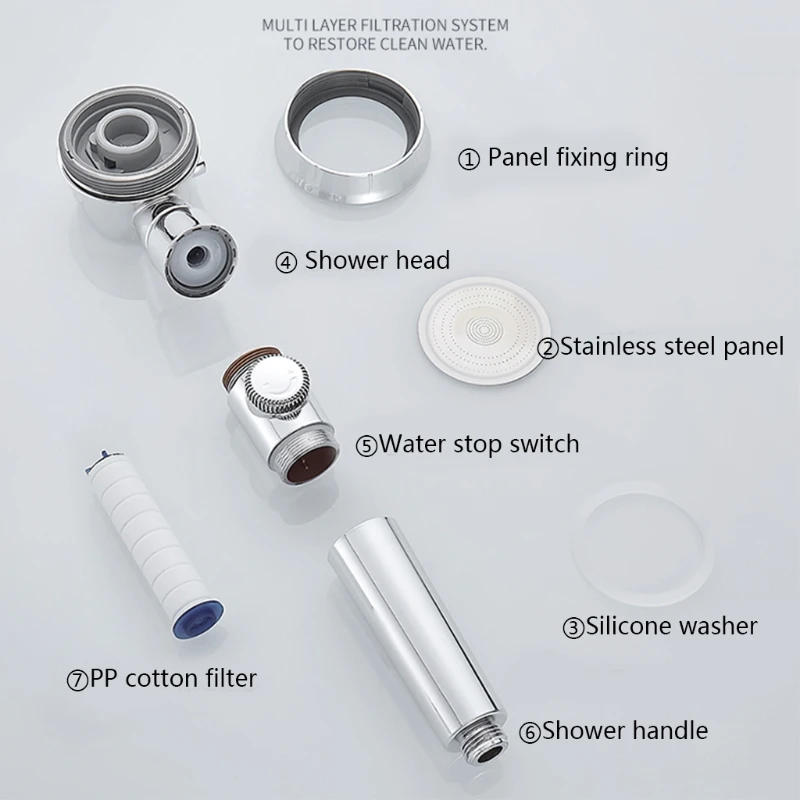 MULTI LAYER FILTRATION SYSTEM
TO RESTORE CLEAN WATER.

① Panel fixing ring

④ Shower head

②Stainless steel panel

⑤Water stop switch

③Silicone washer

⑦PP cotton filter

⑥Shower handle