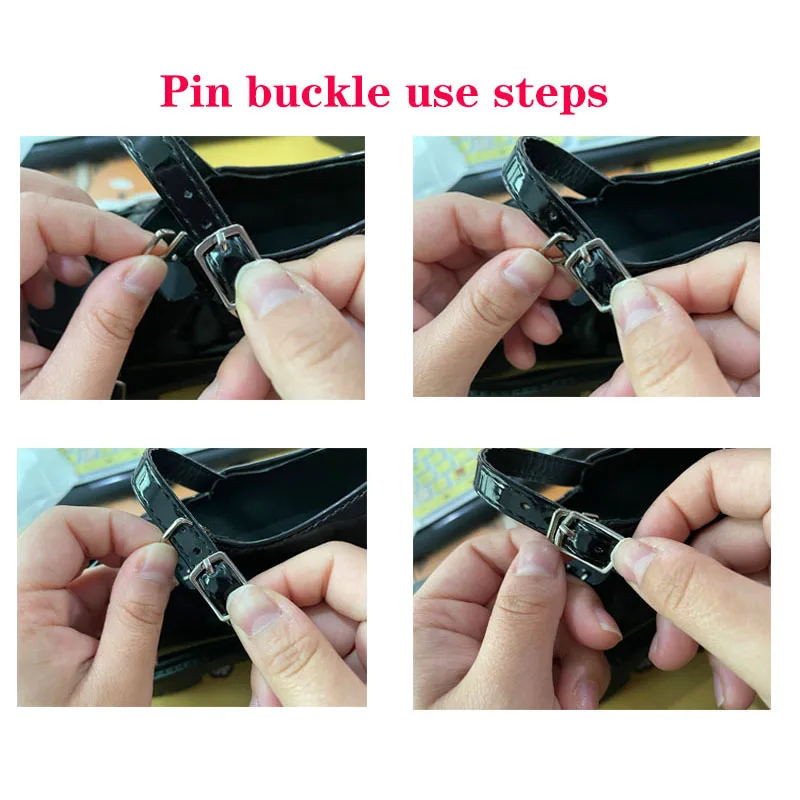 Pin buckle use steps