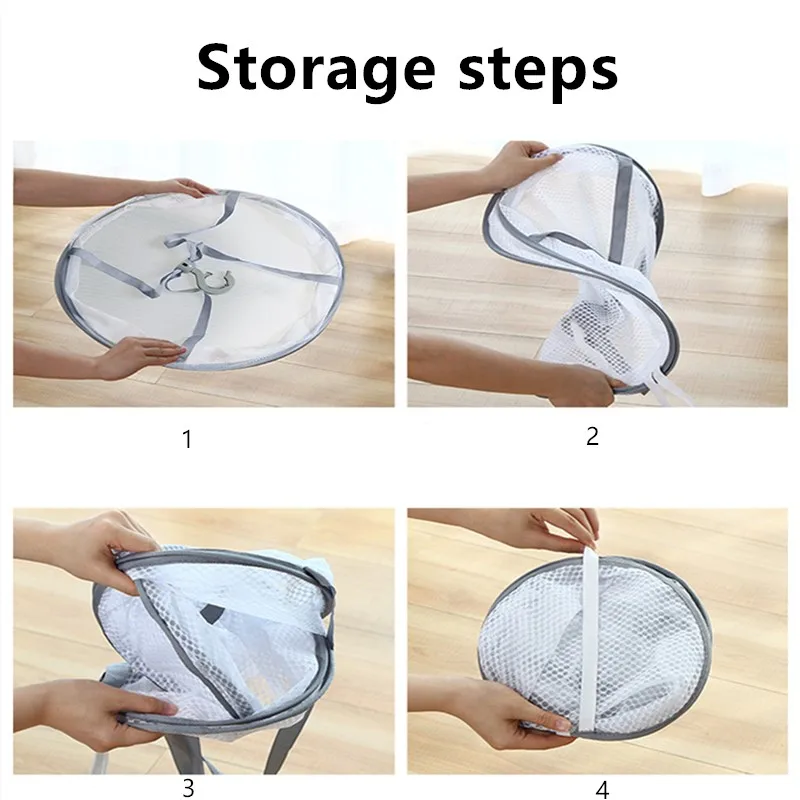 Storage steps

1

2

3

4