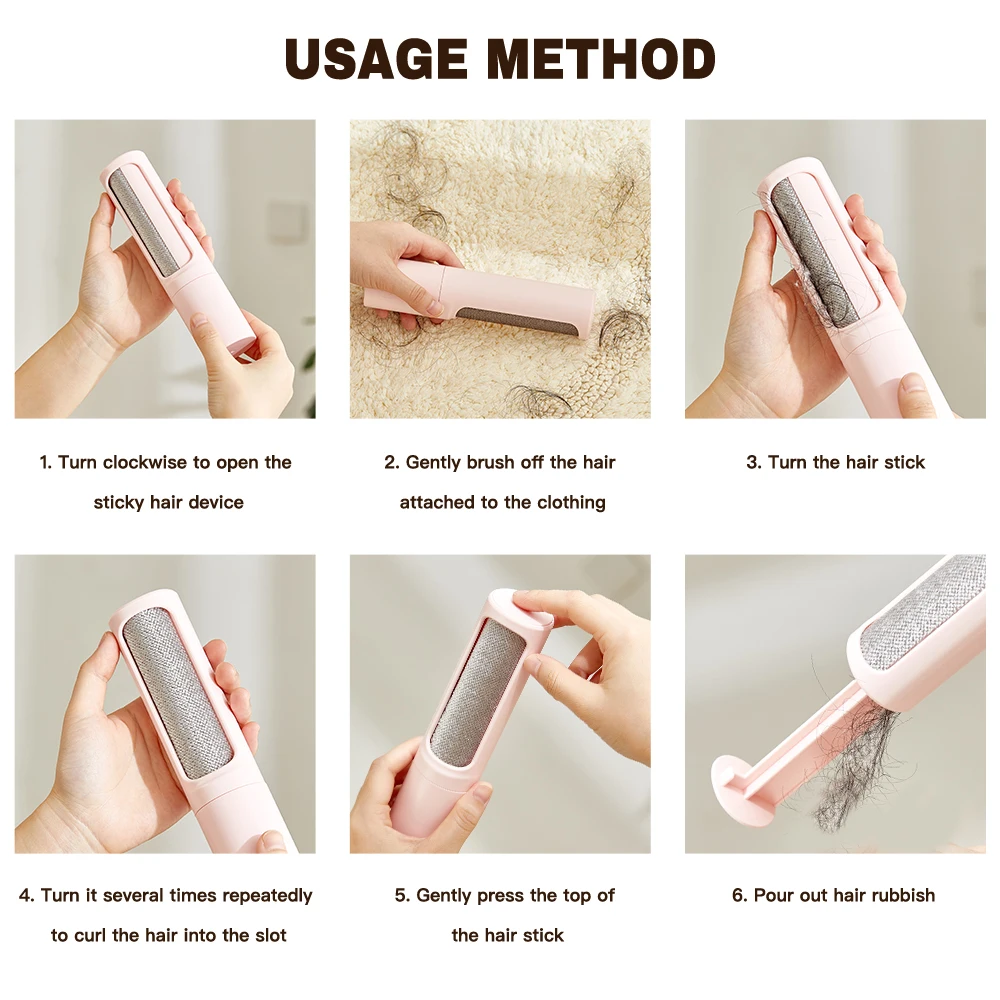 USAGE METHOD

1. Turn clockwise to open the sticky hair device

2. Gently brush off the hair attached to the clothing

3. Turn the hair stick

4. Turn it several times repeatedly to curl the hair into the slot

5. Gently press the top of the hair stick

6. Pour out hair rubbish