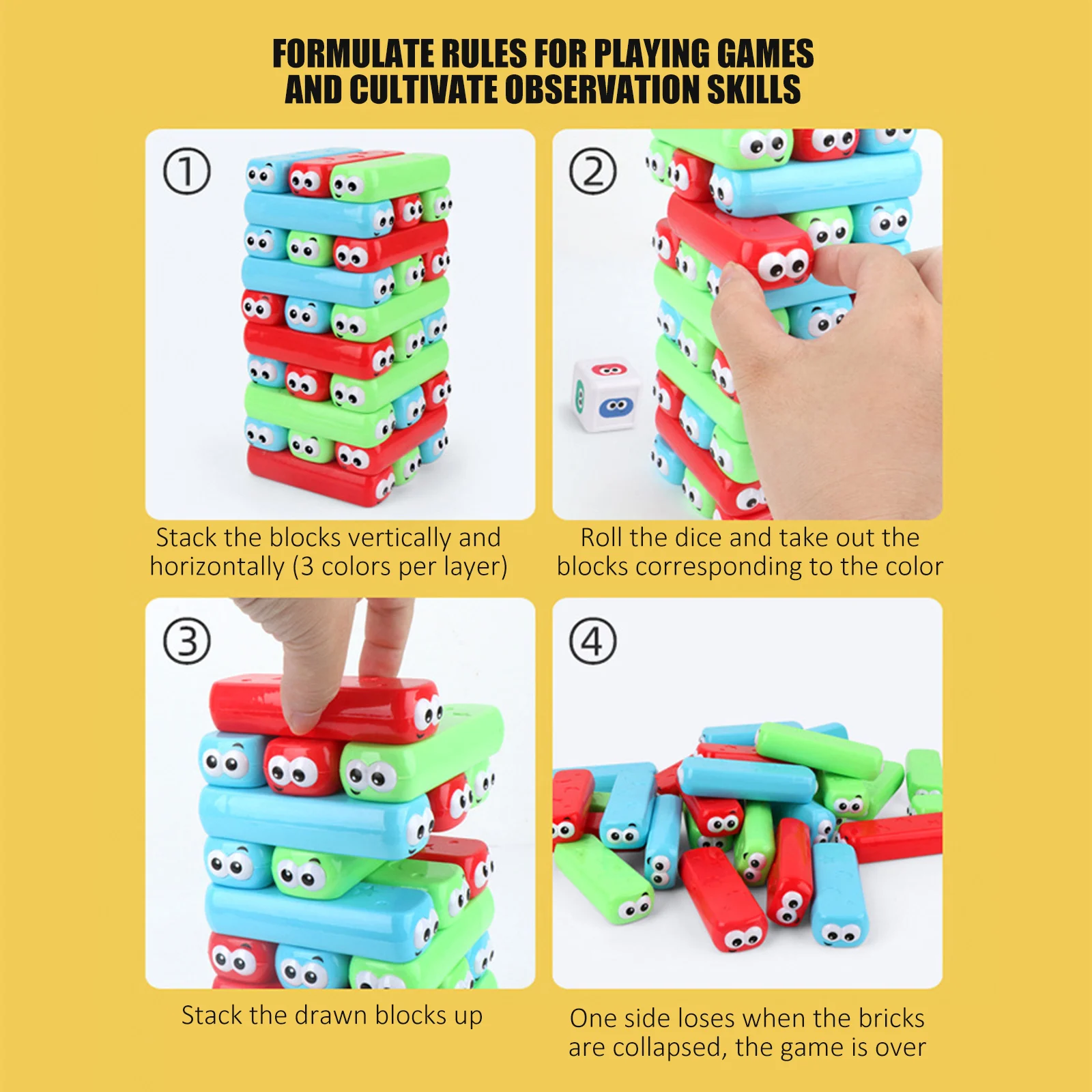 FORMULATE RULES FOR PLAYING GAMES AND CULTIVATE OBSERVATION SKILLS

①

Stack the blocks vertically and horizontally (3 colors per layer)

②

Roll the dice and take out the blocks corresponding to the color

③

Stack the drawn blocks up

④

One side loses when the bricks are collapsed, the game is over