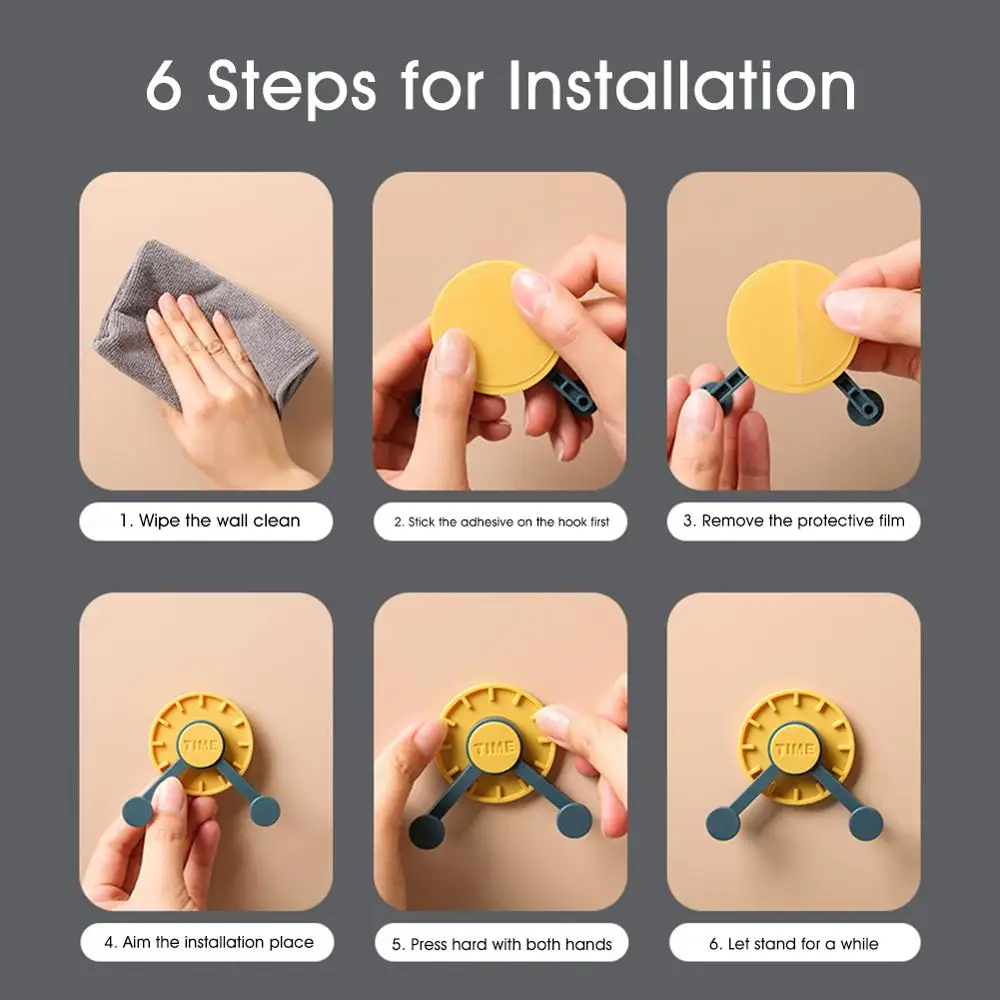 6 Steps for Installation

1. Wipe the wall clean

2. Stick the adhesive on the hook first

3. Remove the protective film

TIME

4. Aim the installation place

TIME

5. Press hard with both hands

TIME

6. Let stand for a while