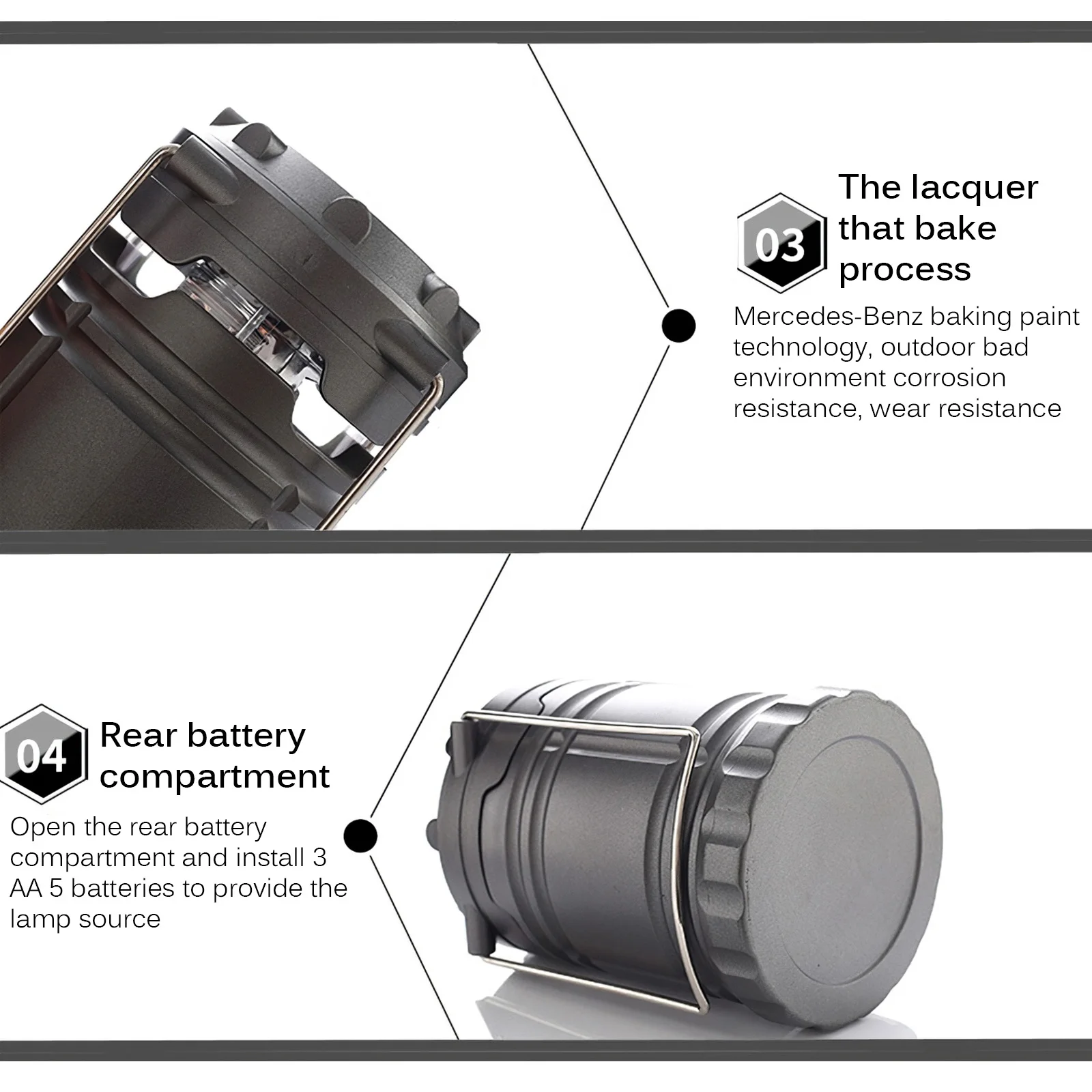 03

The lacquer that bake process

Mercedes-Benz baking paint technology, outdoor bad environment corrosion resistance, wear resistance

04

Rear battery compartment

Open the rear battery compartment and install 3 AA 5 batteries to provide the lamp source