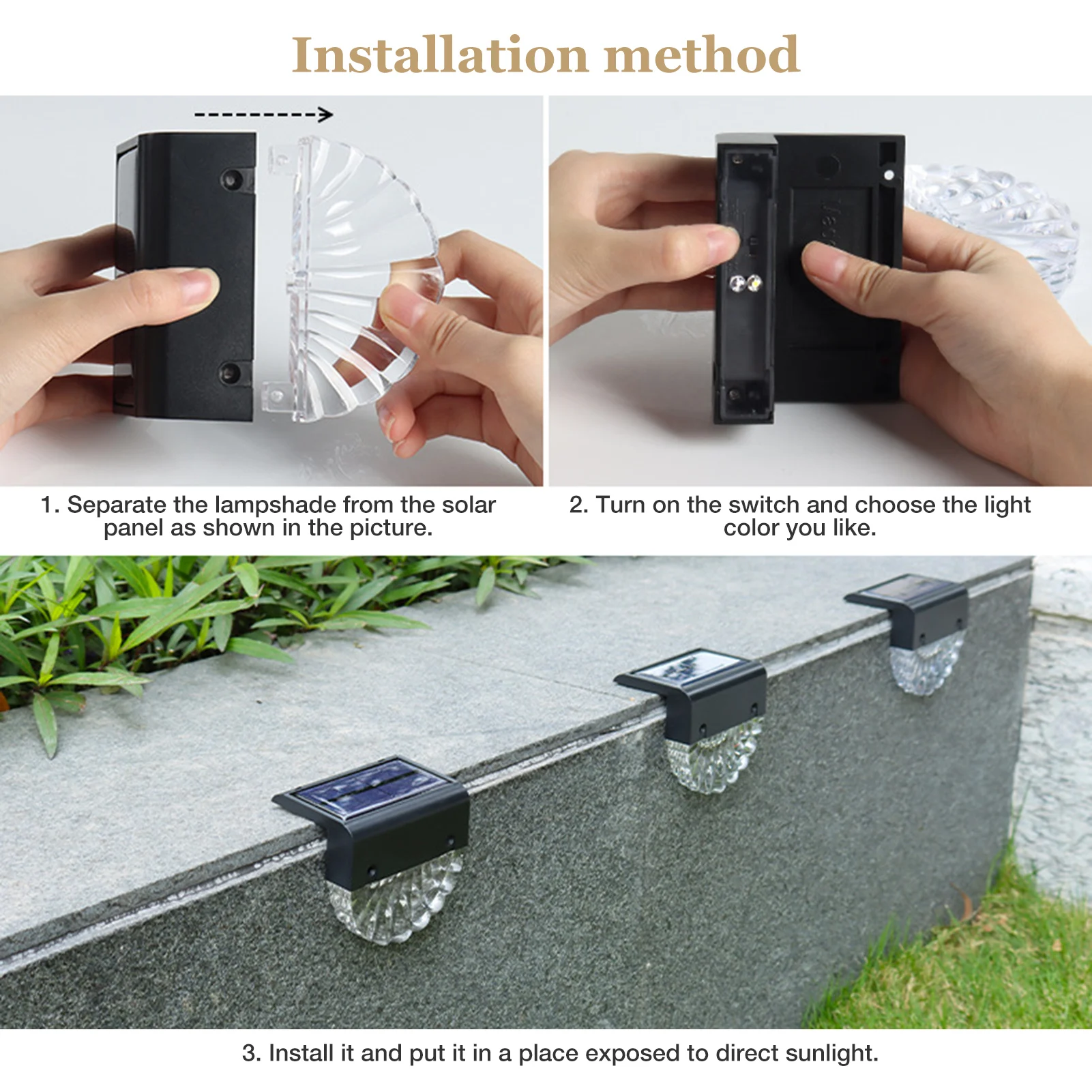 Installation method

1. Separate the lampshade from the solar panel as shown in the picture.

2. Turn on the switch and choose the light color you like.

3. Install it and put it in a place exposed to direct sunlight.