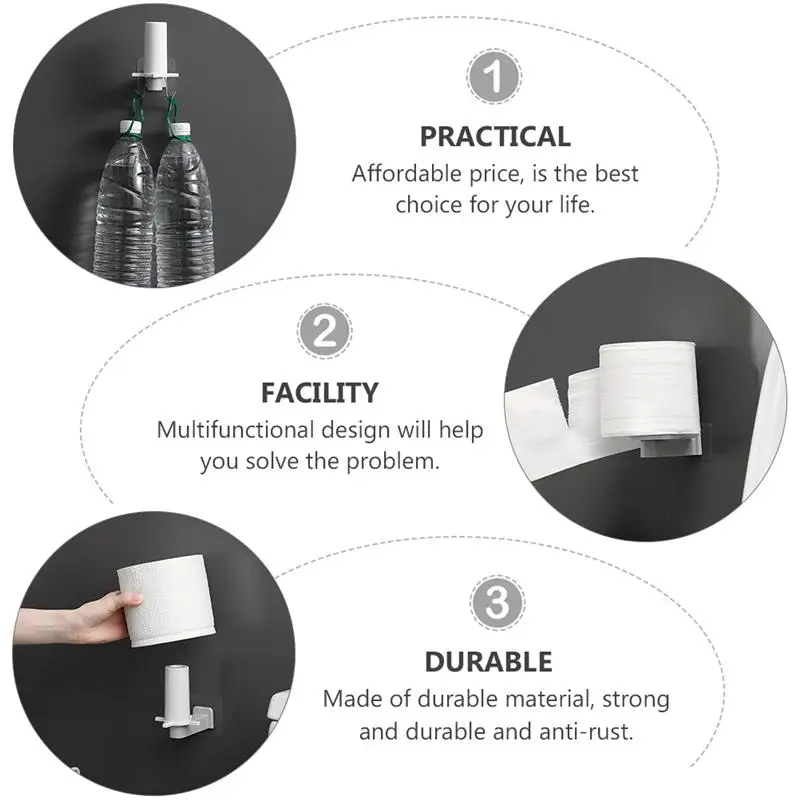 1

PRACTICAL

Affordable price, is the best choice for your life.

2

FACILITY

Multifunctional design will help you solve the problem.

3

DURABLE

Made of durable material, strong and durable and anti-rust.