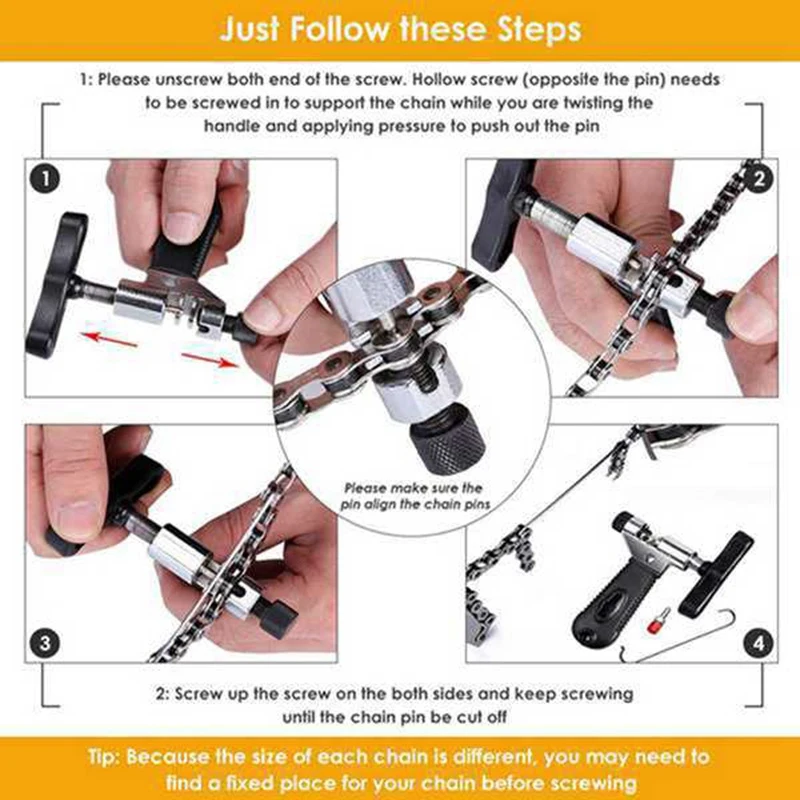 Just Follow these Steps

1: Please unscrew both end of the screw. Hollow screw (opposite the pin) needs to be screwed in to support the chain while you are twisting the handle and applying pressure to push out the pin

1

2

Please make sure the pin align the chain pins

3

4

2: Screw up the screw on the both sides and keep screwing until the chain pin be cut off

Tip: Because the size of each chain is different, you may need to find a fixed place for your chain before screwing