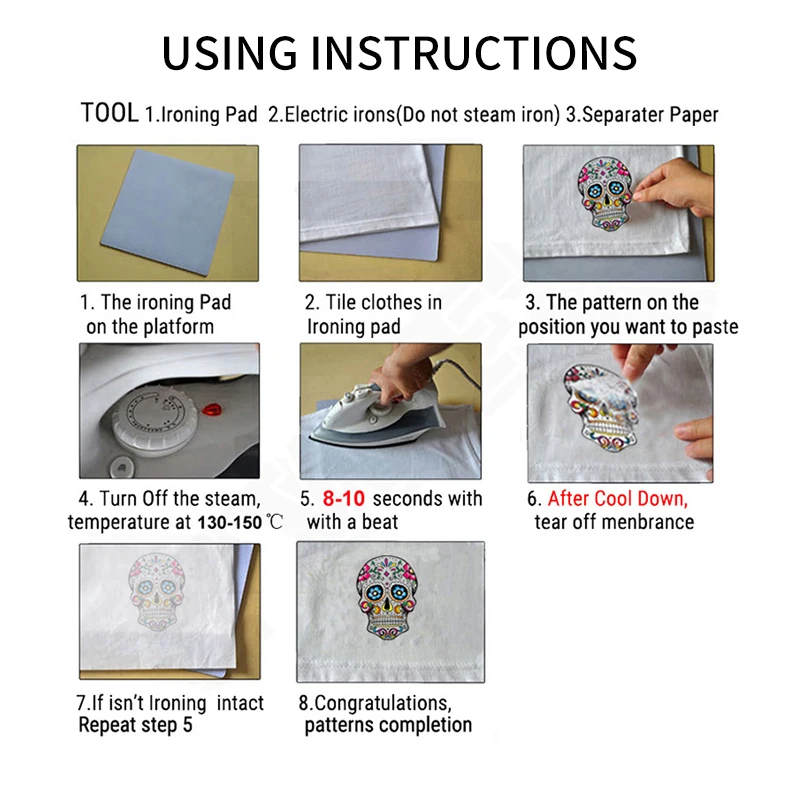 USING INSTRUCTIONS

TOOL 1.Ironing Pad 2.Electric irons(Do not steam iron) 3.Separater Paper

1. The ironing Pad on the platform

2. Tile clothes in Ironing pad

3. The pattern on the position you want to paste

4. Turn Off the steam, temperature at 130-150 ℃

5. 8-10 seconds with with a beat

6. After Cool Down, tear off menbrance

7.If isn't Ironing intact Repeat step 5

8.Congratulations, patterns completion