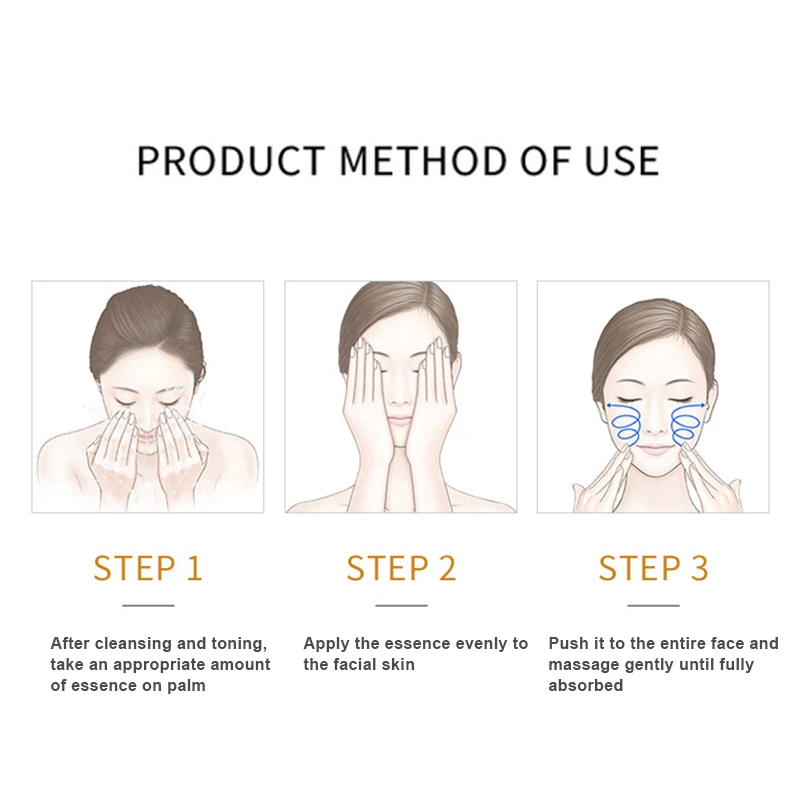 PRODUCT METHOD OF USE

STEP 1

After cleansing and toning, take an appropriate amount of essence on palm

STEP 2

Apply the essence evenly to the facial skin

STEP 3

Push it to the entire face and massage gently until fully absorbed