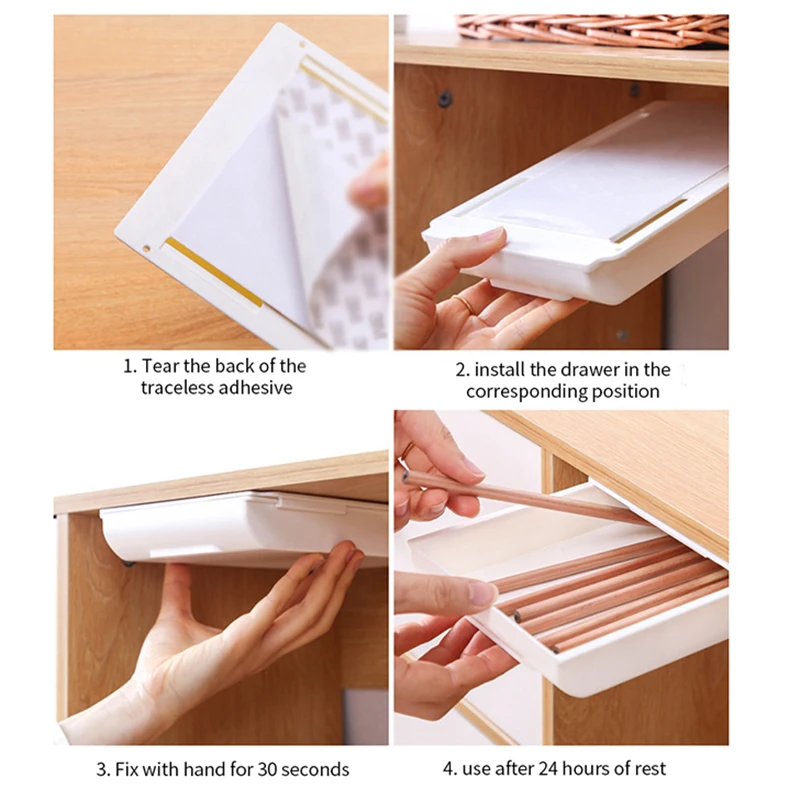 1. Tear the back of the traceless adhesive

2. install the drawer in the corresponding position

3. Fix with hand for 30 seconds

4. use after 24 hours of rest