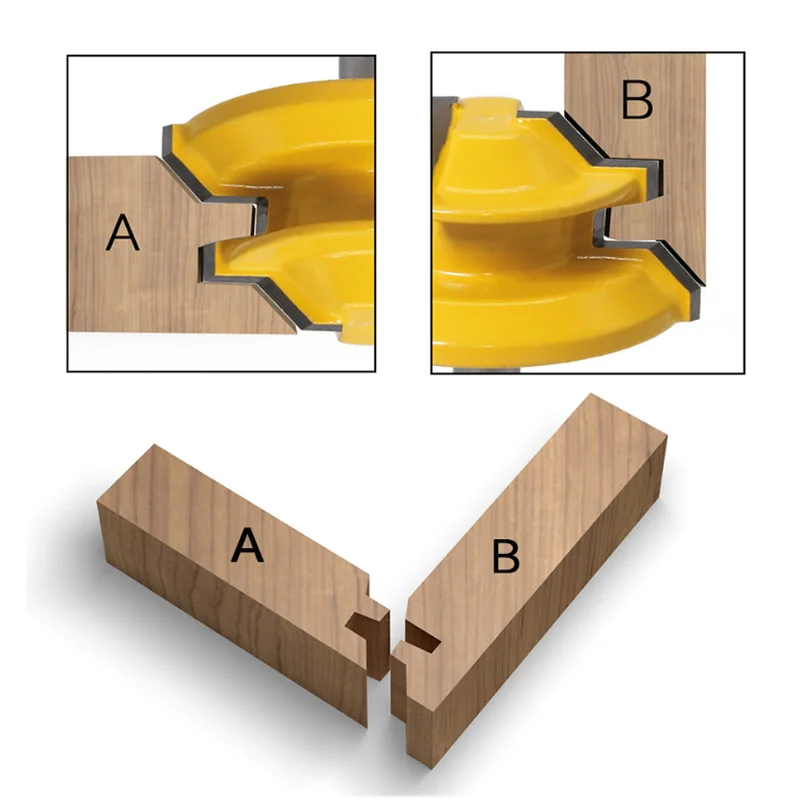 A

B

A

B