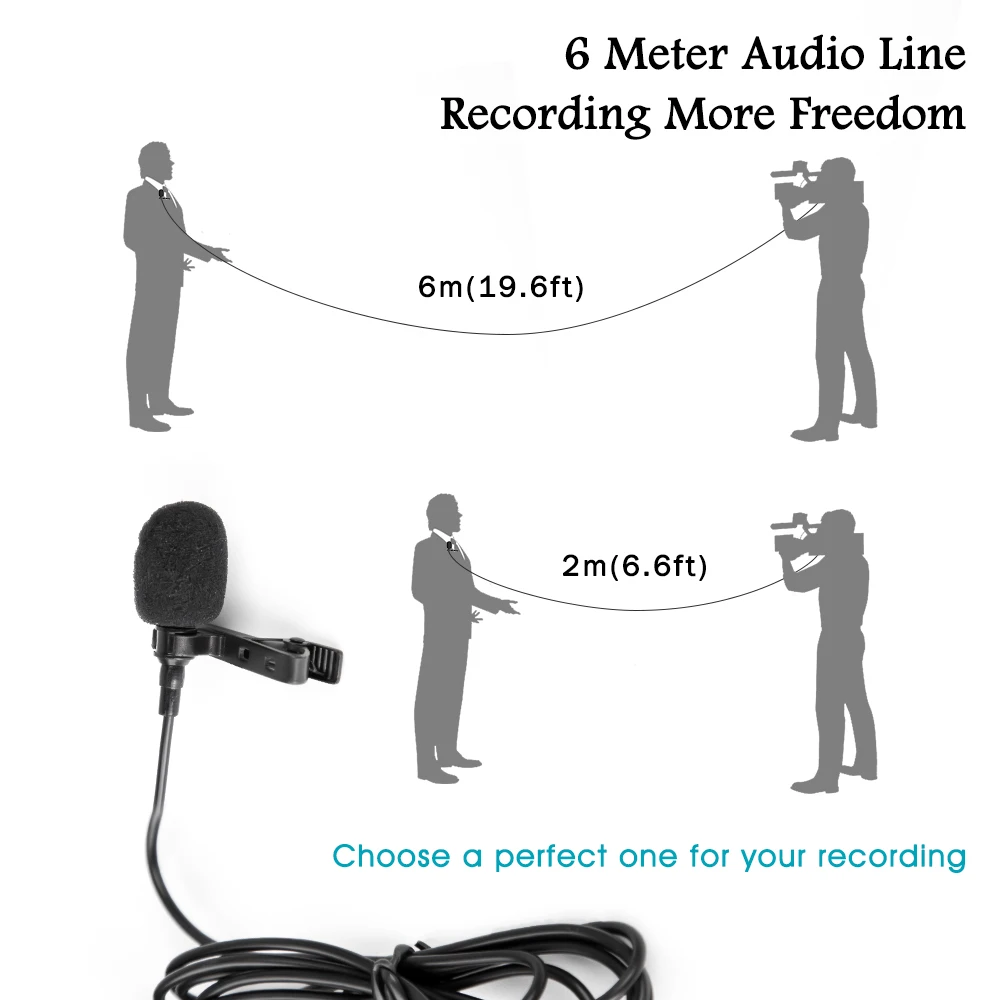 6 Meter Audio Line
Recording More Freedom

6m(19.6ft)

2m(6.6ft)

Choose a perfect one for your recording