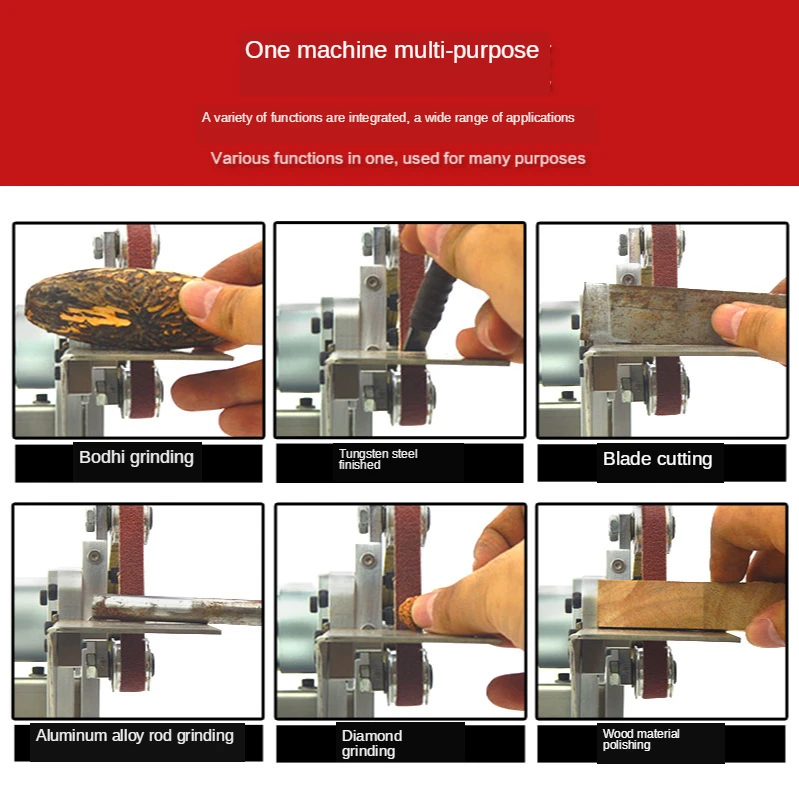 One machine multi-purpose

A variety of functions are integrated, a wide range of applications

Various functions in one, used for many purposes

Bodhi grinding

Tungsten steel finished

Blade cutting

Aluminum alloy rod grinding

Diamond grinding

Wood material polishing