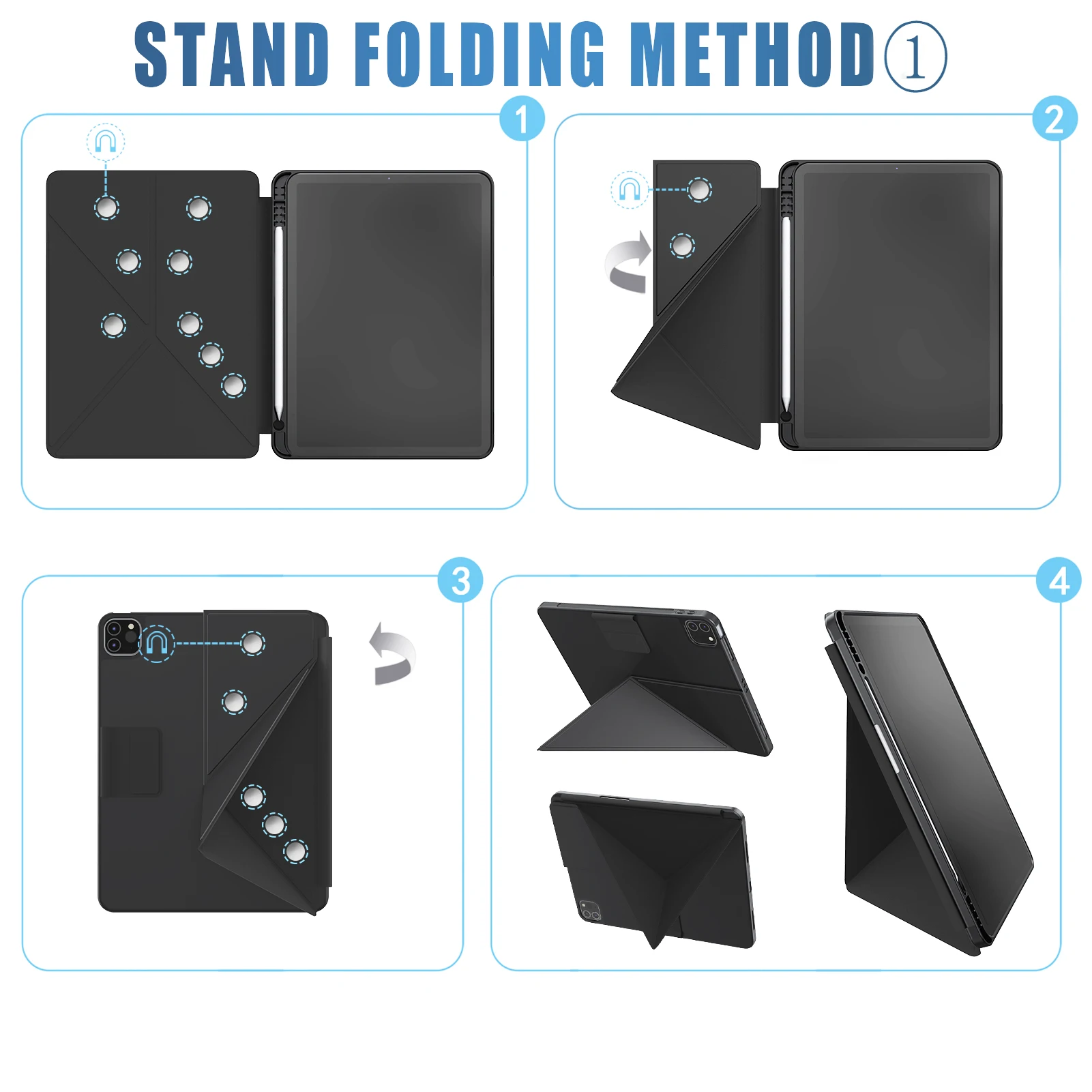 STAND FOLDING METHOD①

1

2

3

4