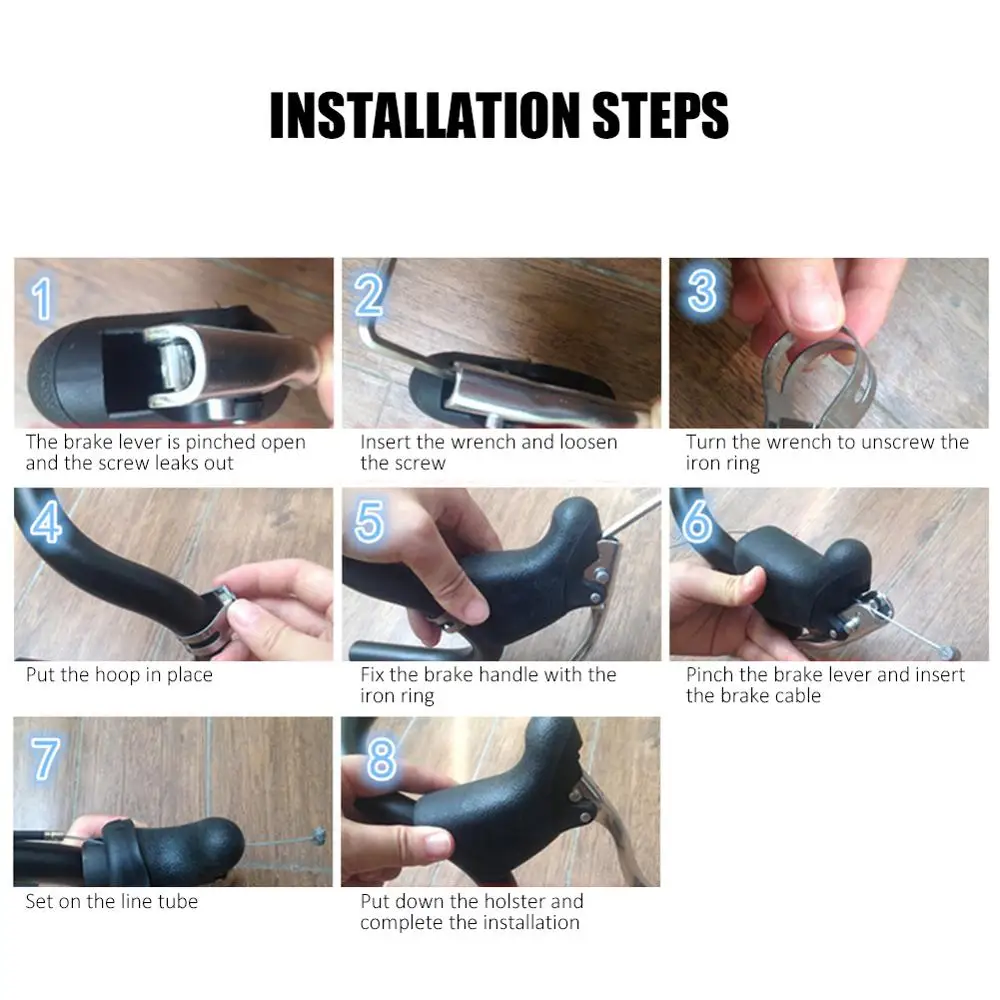 INSTALLATION STEPS

1
The brake lever is pinched open and the screw leaks out

2
Insert the wrench and loosen the screw

3
Turn the wrench to unscrew the iron ring

4
Put the hoop in place

5
Fix the brake handle with the iron ring

6
Pinch the brake lever and insert the brake cable

7
Set on the line tube

8
Put down the holster and complete the installation