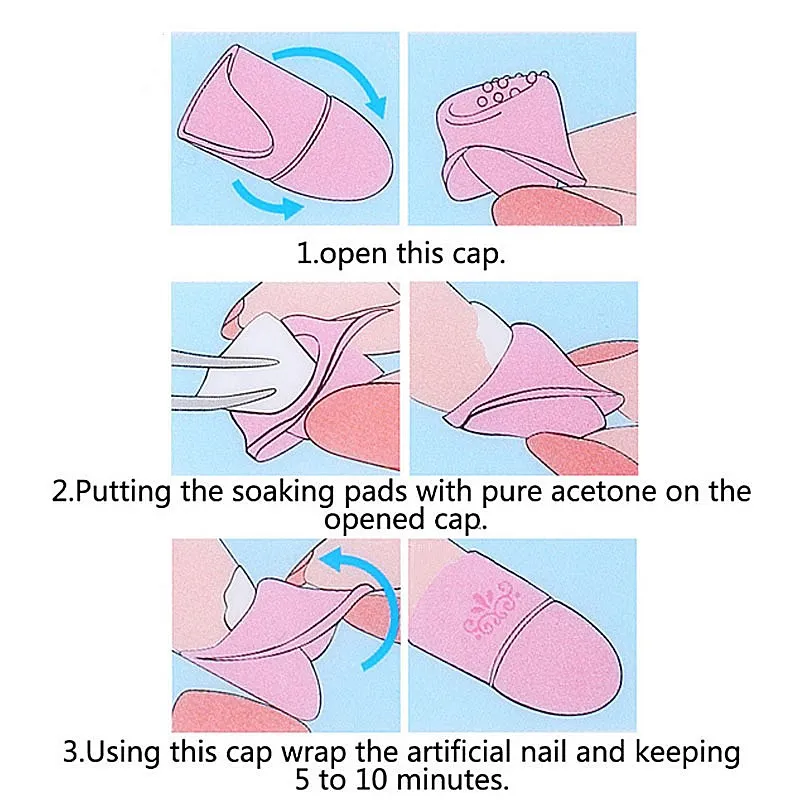 1.open this cap.

2.Putting the soaking pads with pure acetone on the opened cap.

3.Using this cap wrap the artificial nail and keeping 5 to 10 minutes.