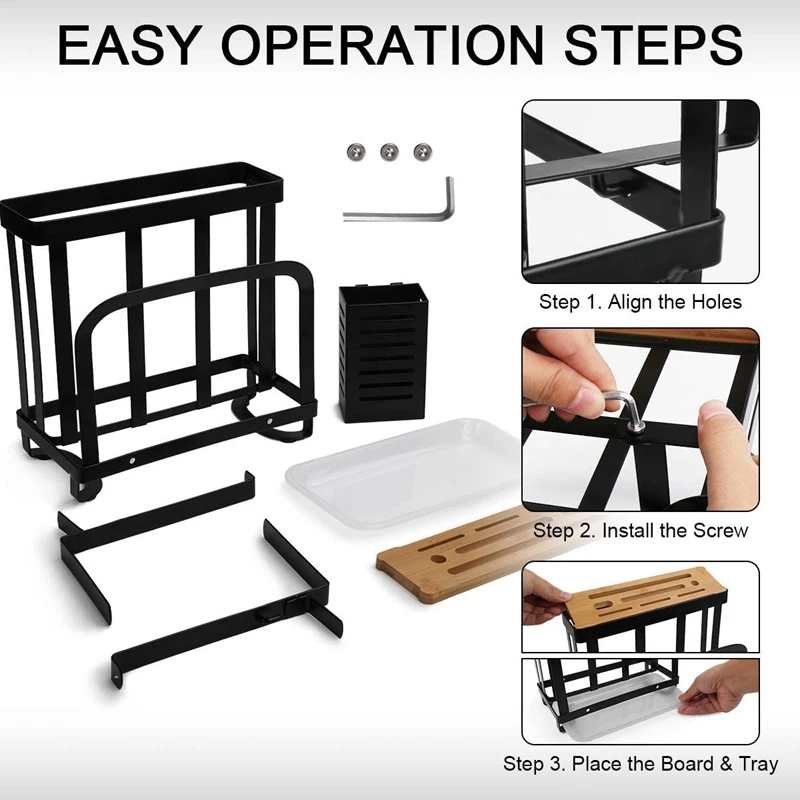 EASY OPERATION STEPS

Step 1. Align the Holes

Step 2. Install the Screw

Step 3. Place the Board & Tray