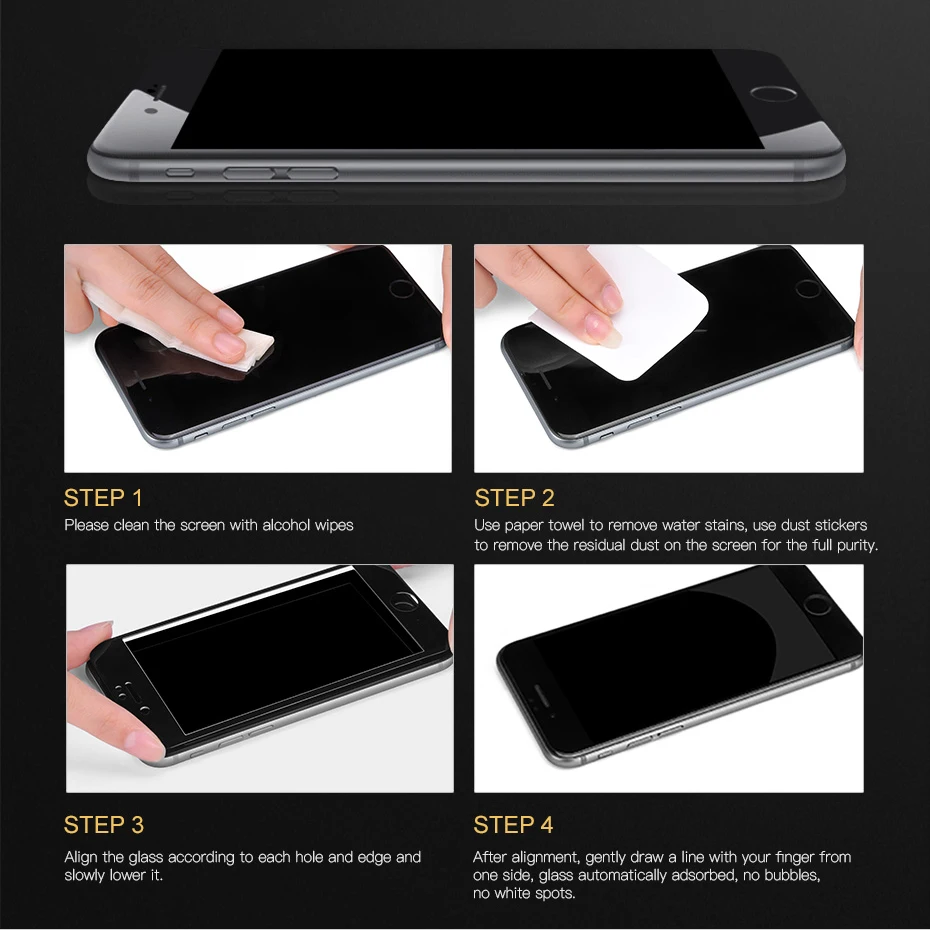 STEP 1
Please clean the screen with alcohol wipes

STEP 2
Use paper towel to remove water stains, use dust stickers to remove the residual dust on the screen for the full purity.

STEP 3
Align the glass according to each hole and edge and slowly lower it.

STEP 4
After alignment, gently draw a line with your finger from one side, glass automatically adsorbed, no bubbles, no white spots.