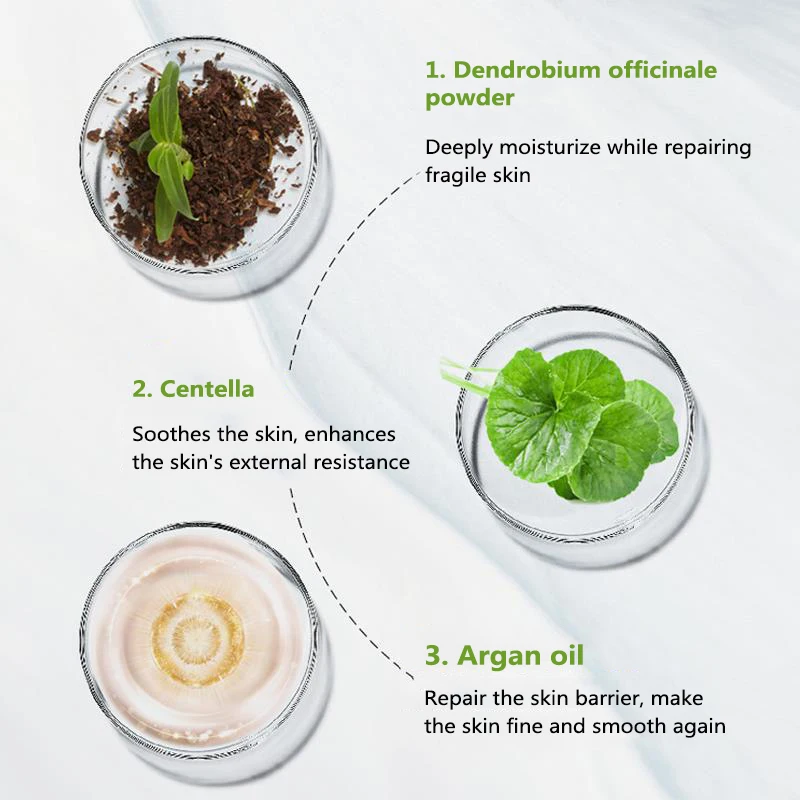 1. Dendrobium officinale powder

Deeply moisturize while repairing fragile skin

2. Centella

Soothes the skin, enhances the skin's external resistance

3. Argan oil

Repair the skin barrier, make the skin fine and smooth again