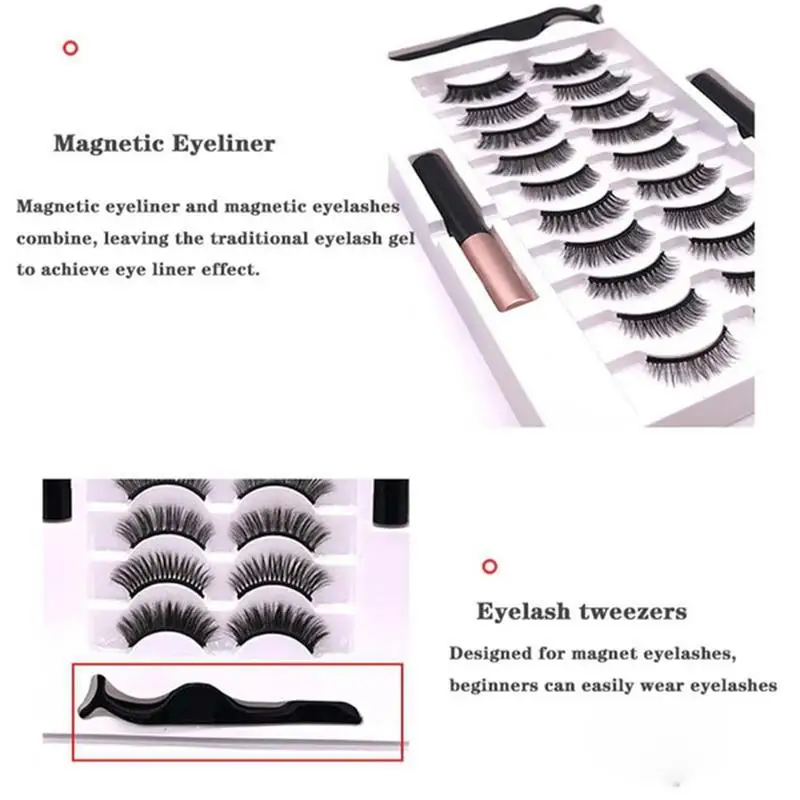 Magnetic Eyeliner

Magnetic eyeliner and magnetic eyelashes combine, leaving the traditional eyelash gel to achieve eye liner effect.

Eyelash tweezers

Designed for magnet eyelashes, beginners can easily wear eyelashes