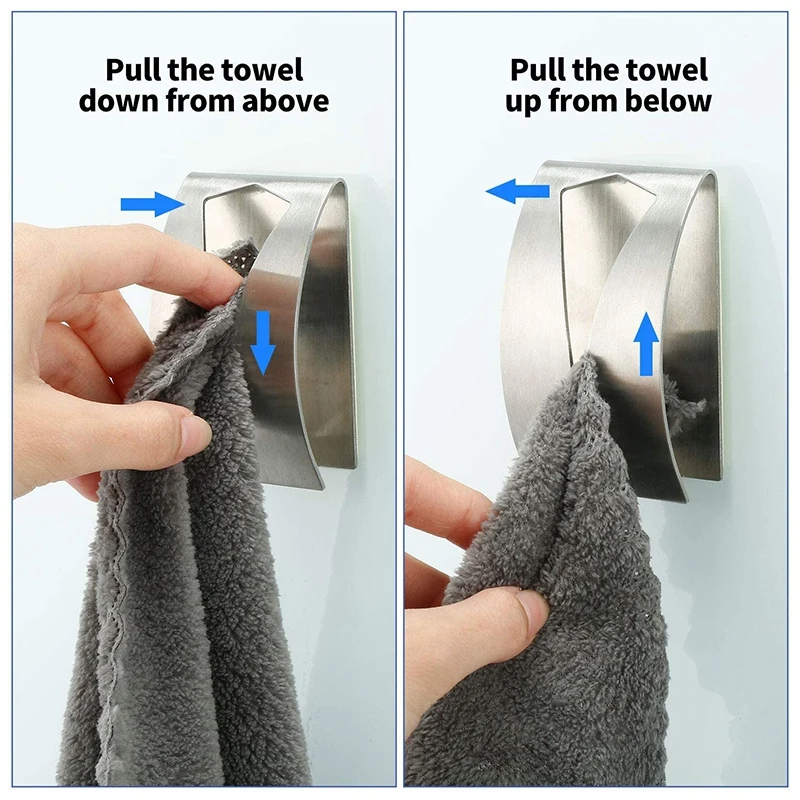 Pull the towel down from above

Pull the towel up from below