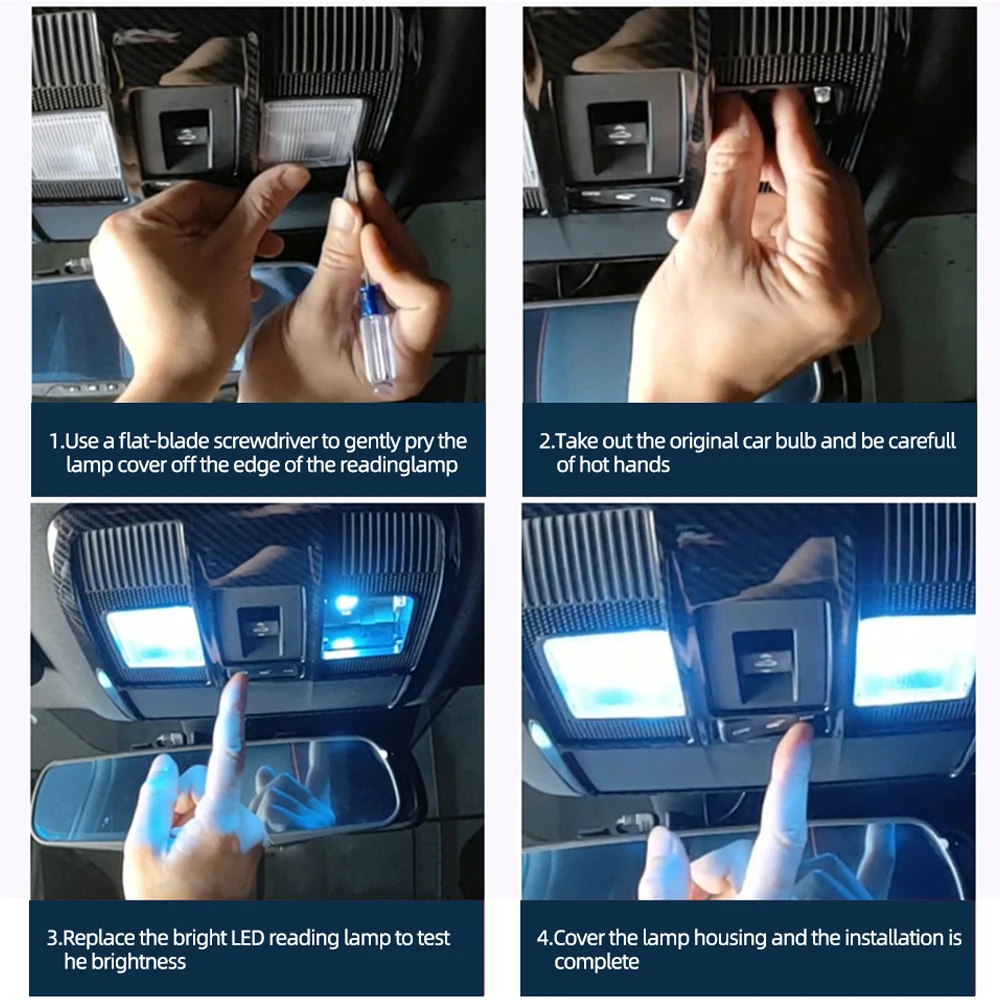 1.Use a flat-blade screwdriver to gently pry the lamp cover off the edge of the readinglamp

2.Take out the original car bulb and be carefull of hot hands

3.Replace the bright LED reading lamp to test he brightness

4.Cover the lamp housing and the installation is complete