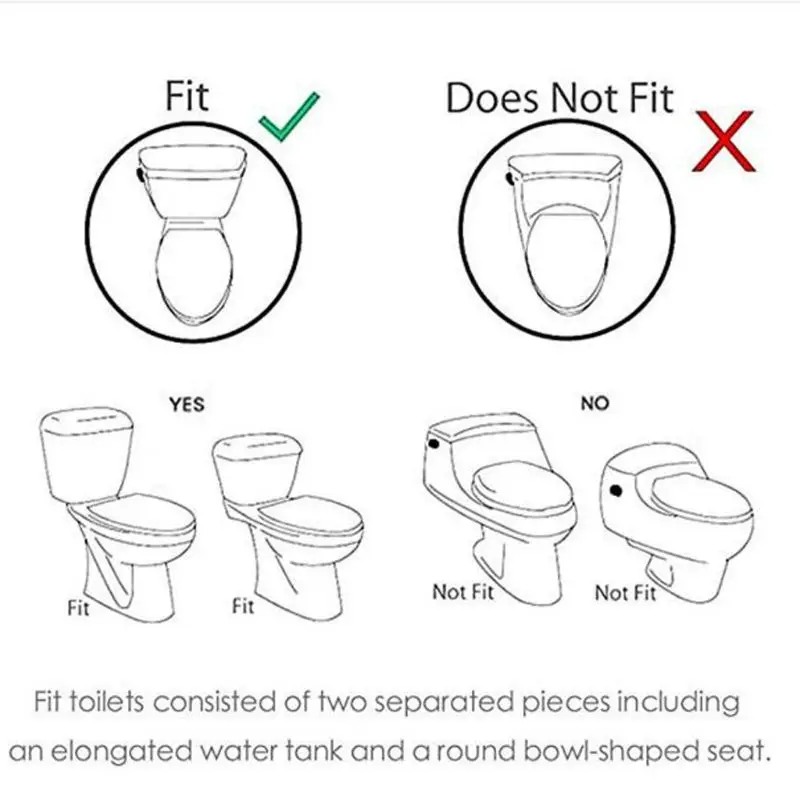 Fit

Does Not Fit

YES

NO

Fit

Fit

Not Fit

Not Fit

Fit toilets consisted of two separated pieces including an elongated water tank and a round bowl-shaped seat.