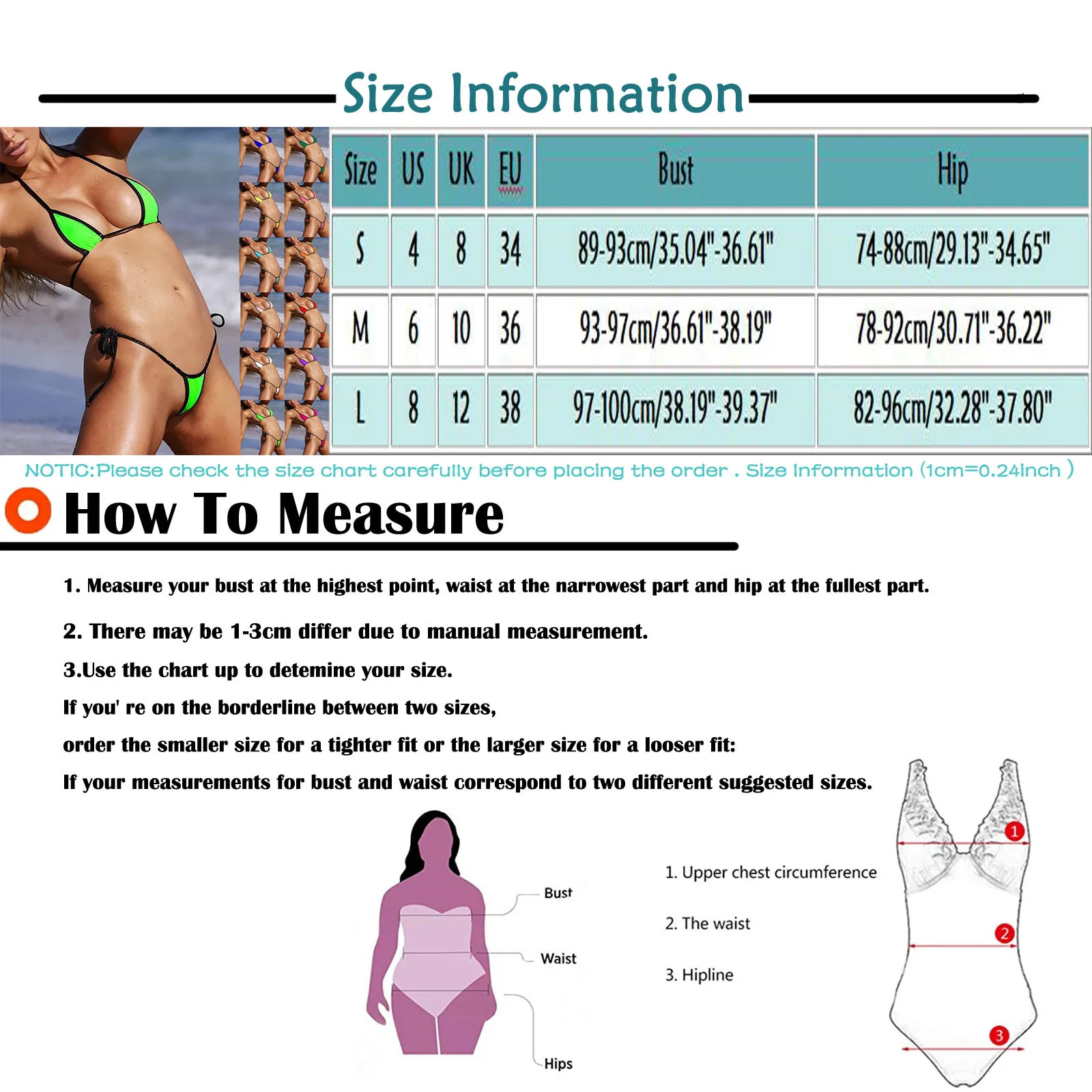 Size Information

| Size | US | UK | EU | Bust | Hip |
|---|---|---|---|---|---|
| S | 4 | 8 | 34 | 89-93cm/35.04"-36.61" | 74-88cm/29.13"-34.65" |
| M | 6 | 10 | 36 | 93-97cm/36.61"-38.19" | 78-92cm/30.71"-36.22" |
| L | 8 | 12 | 38 | 97-100cm/38.19"-39.37" | 82-96cm/32.28"-37.80" |

NOTIC:Please check the size chart carefully before placing the order . Size Information (1cm=0.24inch )

How To Measure

1. Measure your bust at the highest point, waist at the narrowest part and hip at the fullest part.

2. There may be 1-3cm differ due to manual measurement.

3.Use the chart up to detemine your size.

If you' re on the borderline between two sizes,

order the smaller size for a tighter fit or the larger size for a looser fit:

If your measurements for bust and waist correspond to two different suggested sizes.

Bust

Waist

Hips

1. Upper chest circumference

2. The waist

3. Hipline

1

2

3